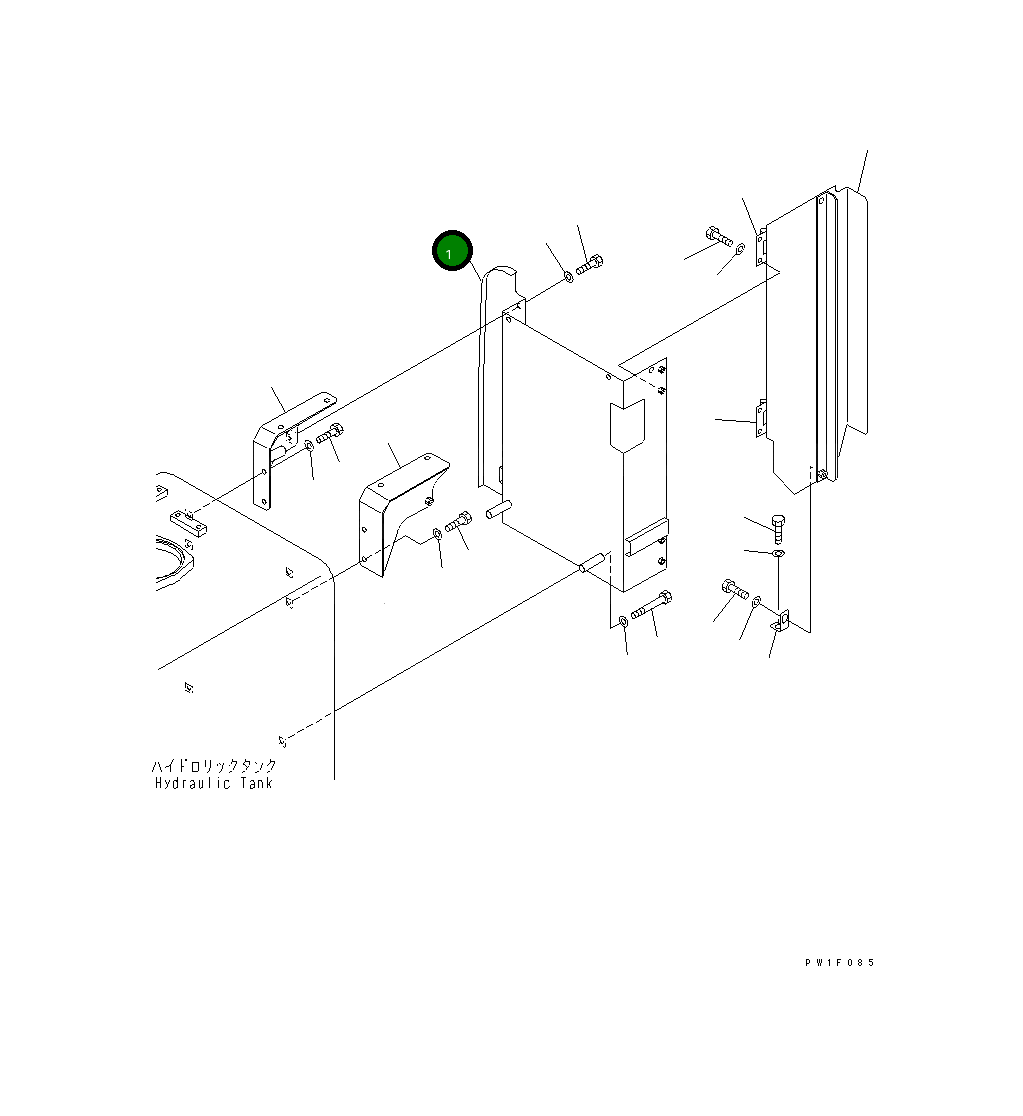 1

ハイドロリックタンク
Hydraulic Tank

PW1F085