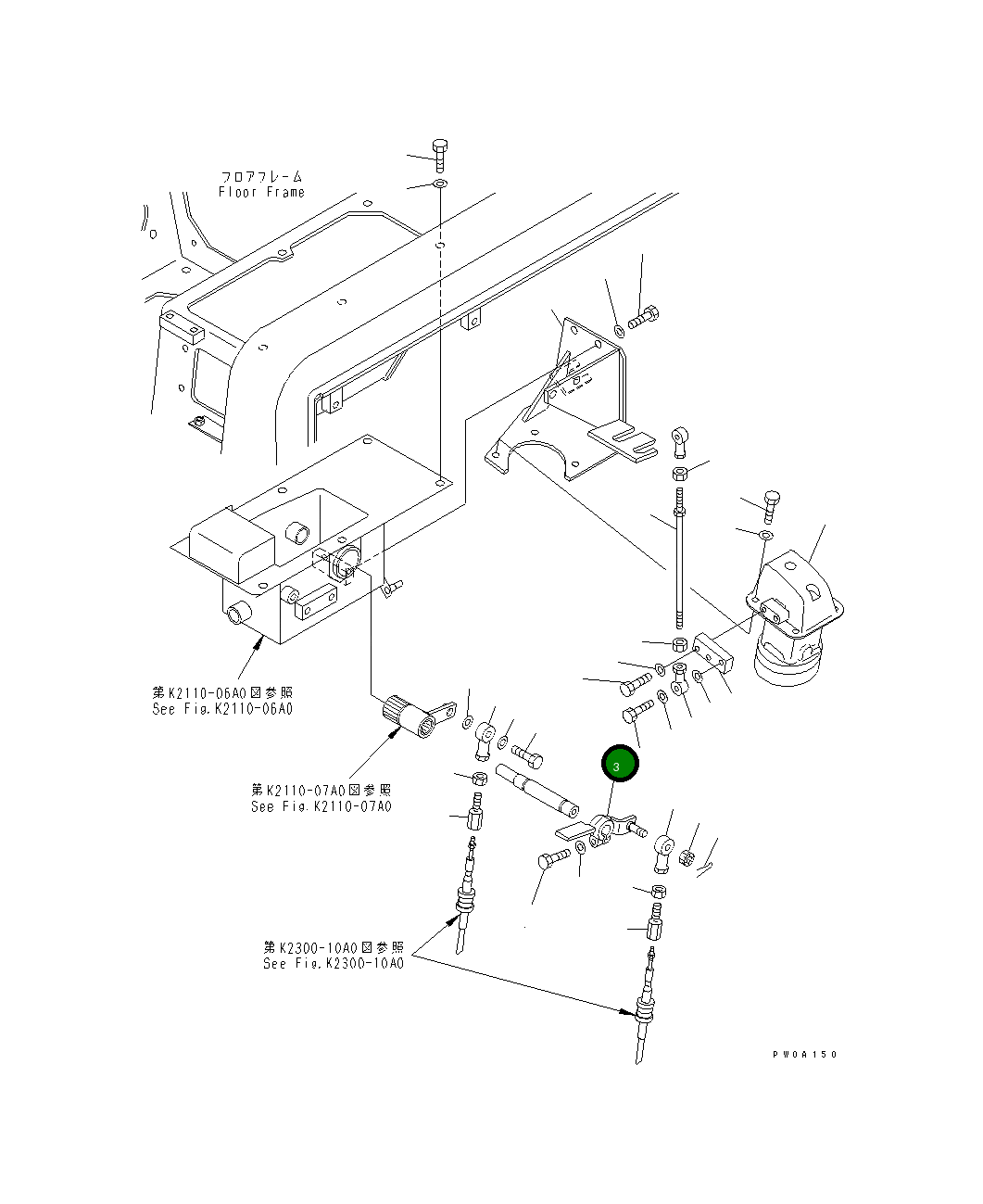 フロアフレーム
Floor Frame

第K2110-06A0図参照
See Fig.K2110-06A0

第K2110-07A0図参照
See Fig.K2110-07A0

3

第K2300-10A0図参照
See Fig.K2300-10A0

PW0A150