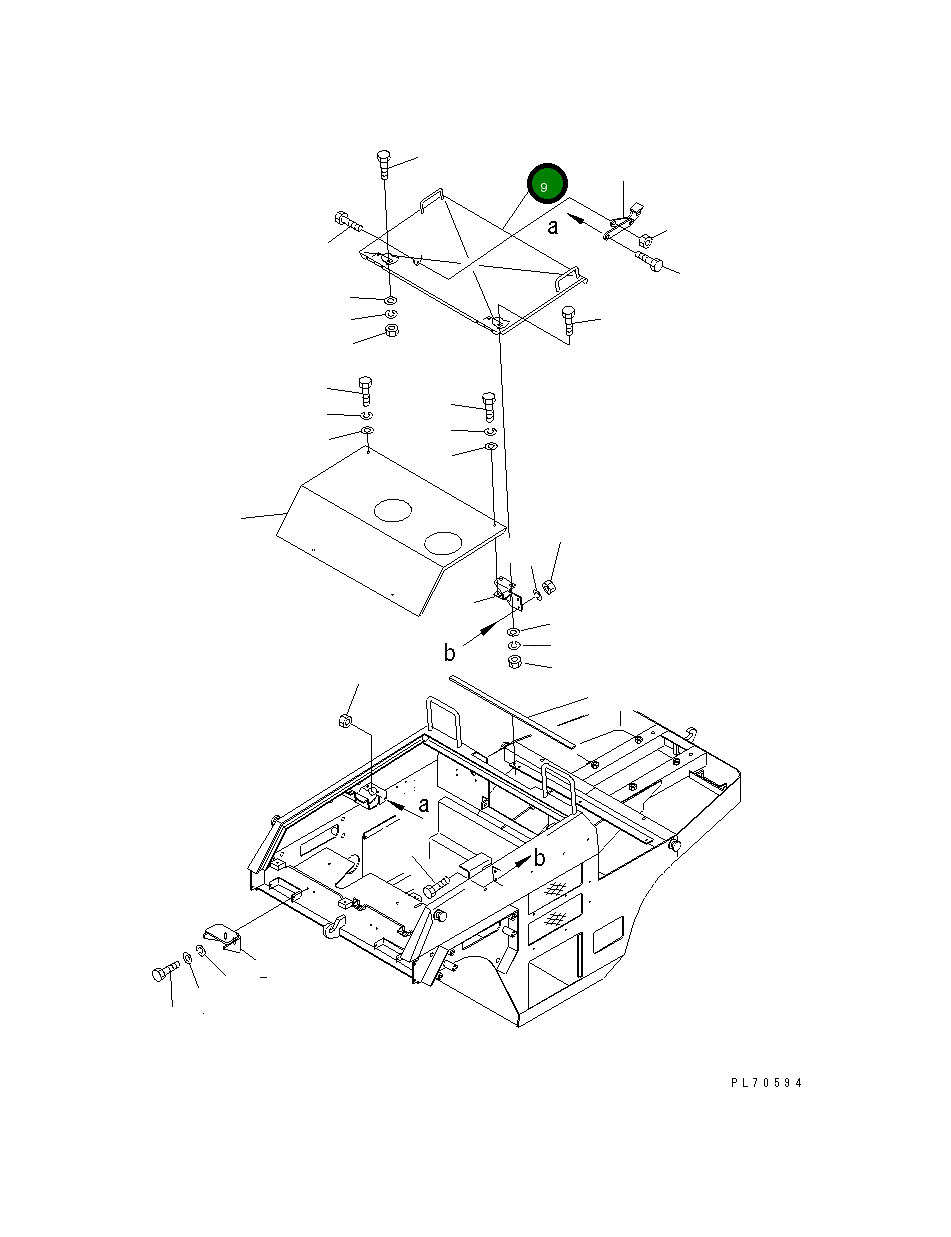 9
a
b
a
b
PL70594