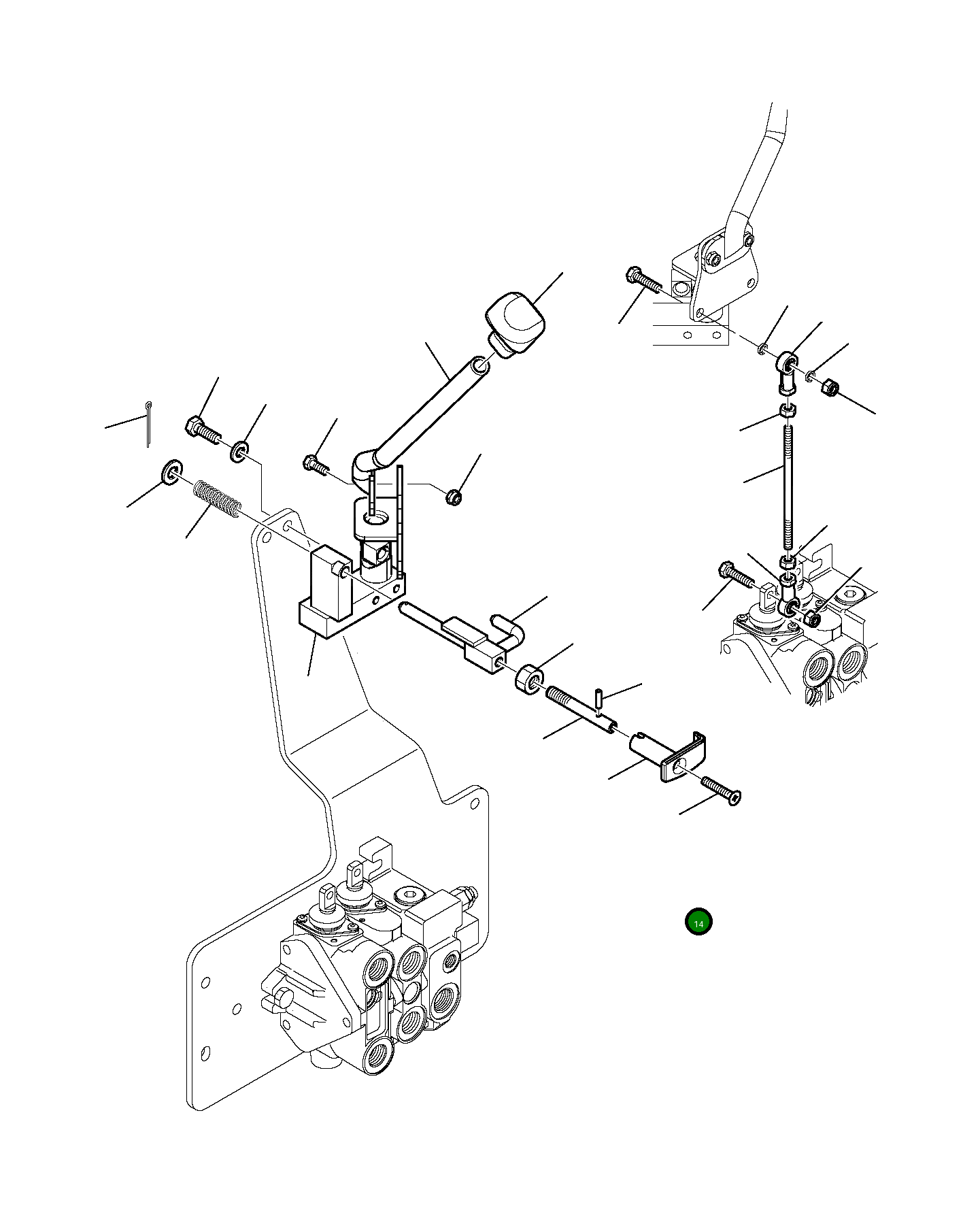 14