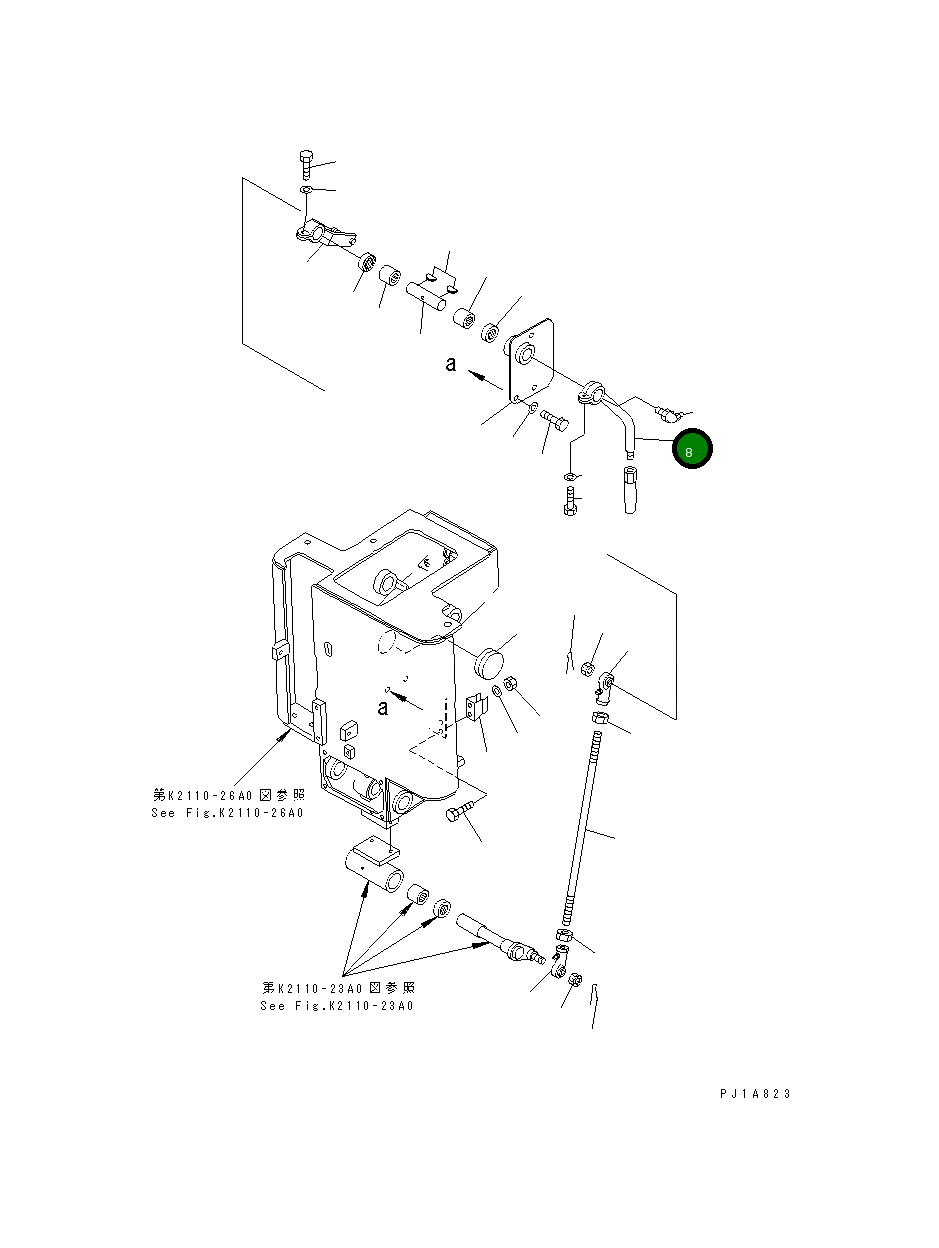 a

8

a

第K2110-26A0図参照
See Fig.K2110-26A0

第K2110-23A0図参照
See Fig.K2110-23A0

PJ1A823