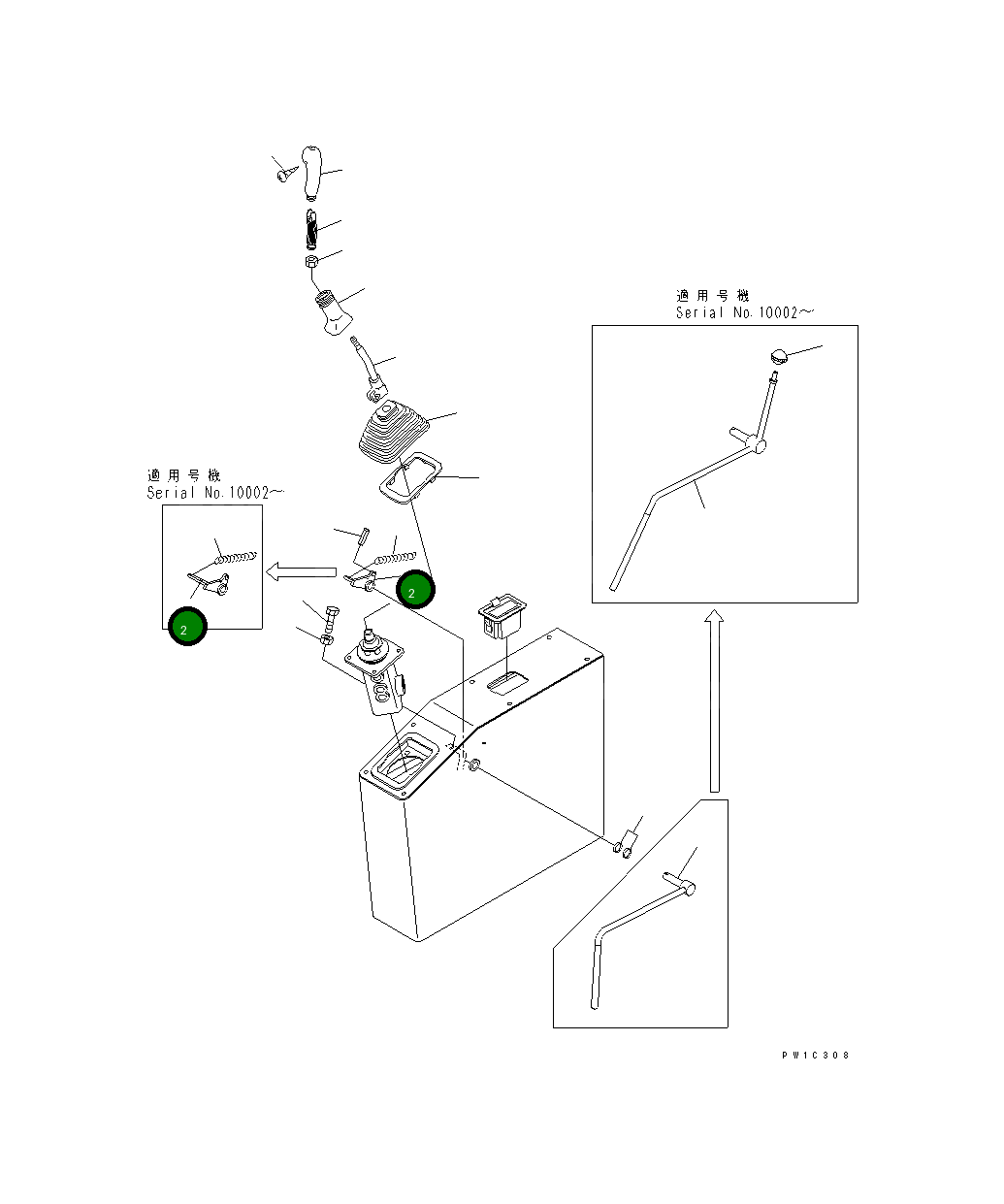 適用号機
Serial No.10002～

適用号機
Serial No.10002～

2

2

PW1C308