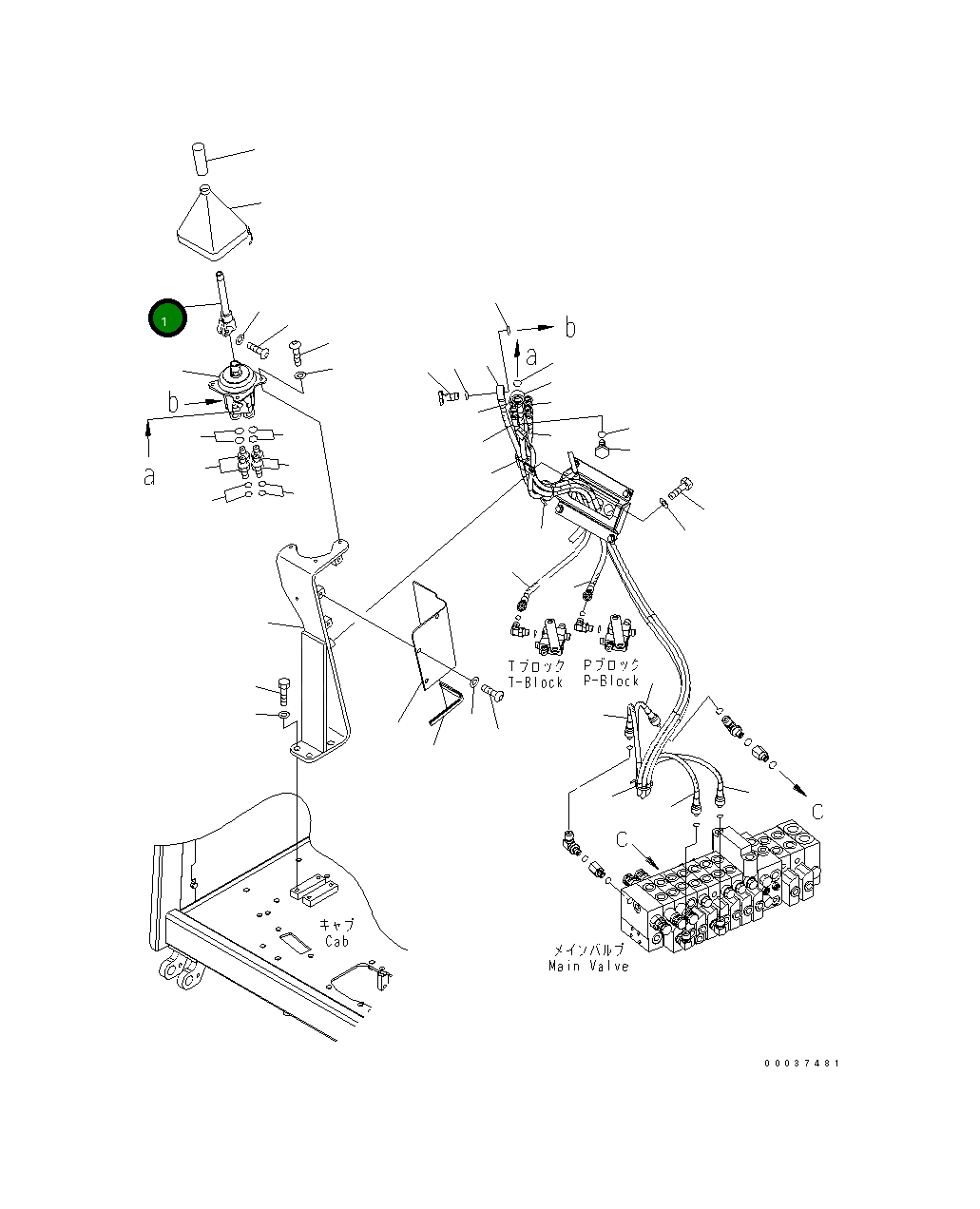 1

b

a

b

a

Tブロック
T-Block

Pブロック
P-Block

C

C

キャブ
Cab

メインバルブ
Main Valve

00037481