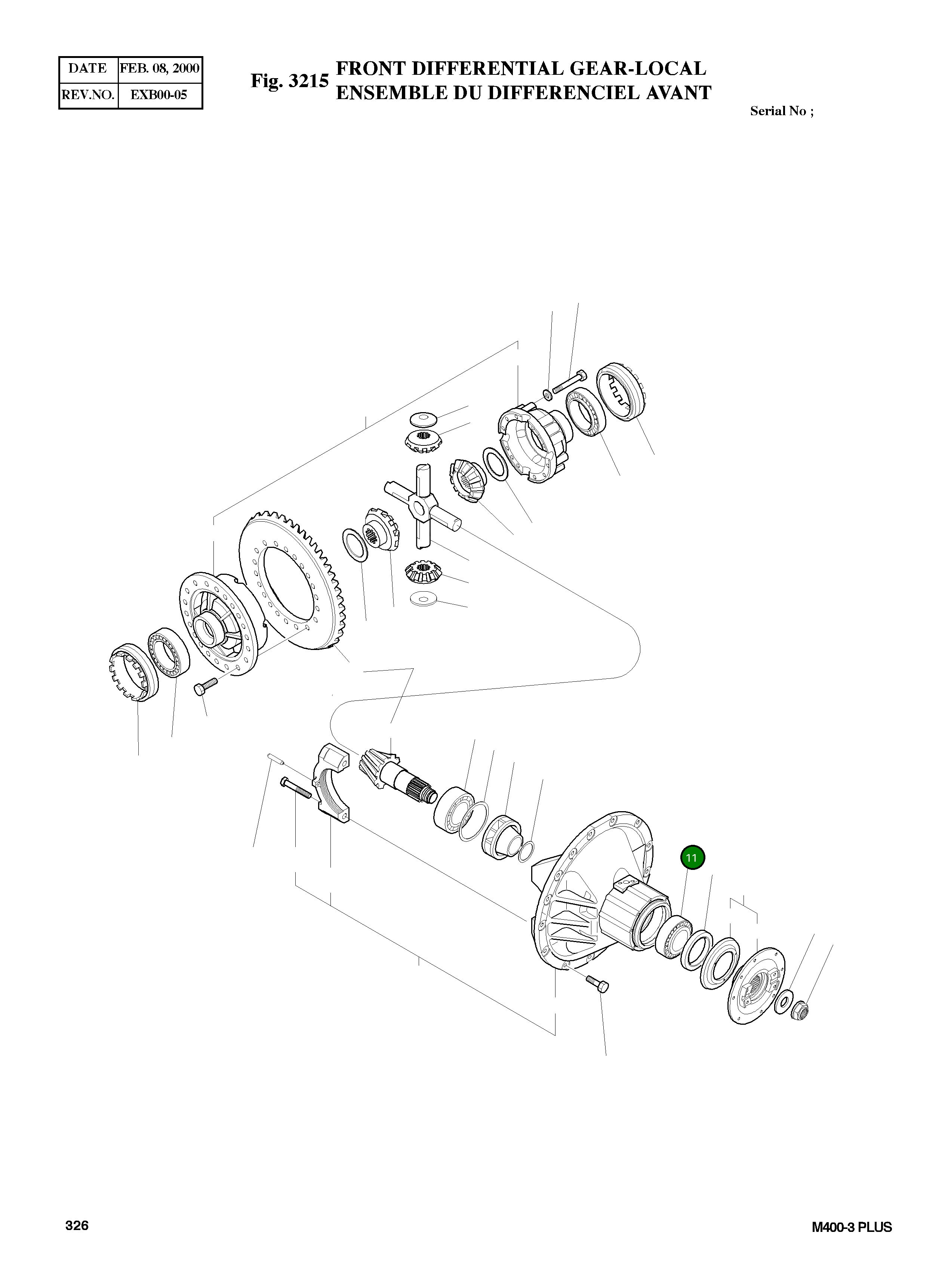 | DATE | FEB. 08, 2000 |
|---|---|
| REV.NO. | EXB00-05 |

Fig. 3215 FRONT DIFFERENTIAL GEAR-LOCAL
ENSEMBLE DU DIFFERENCIEL AVANT

Serial No ;

11

326

M400-3 PLUS