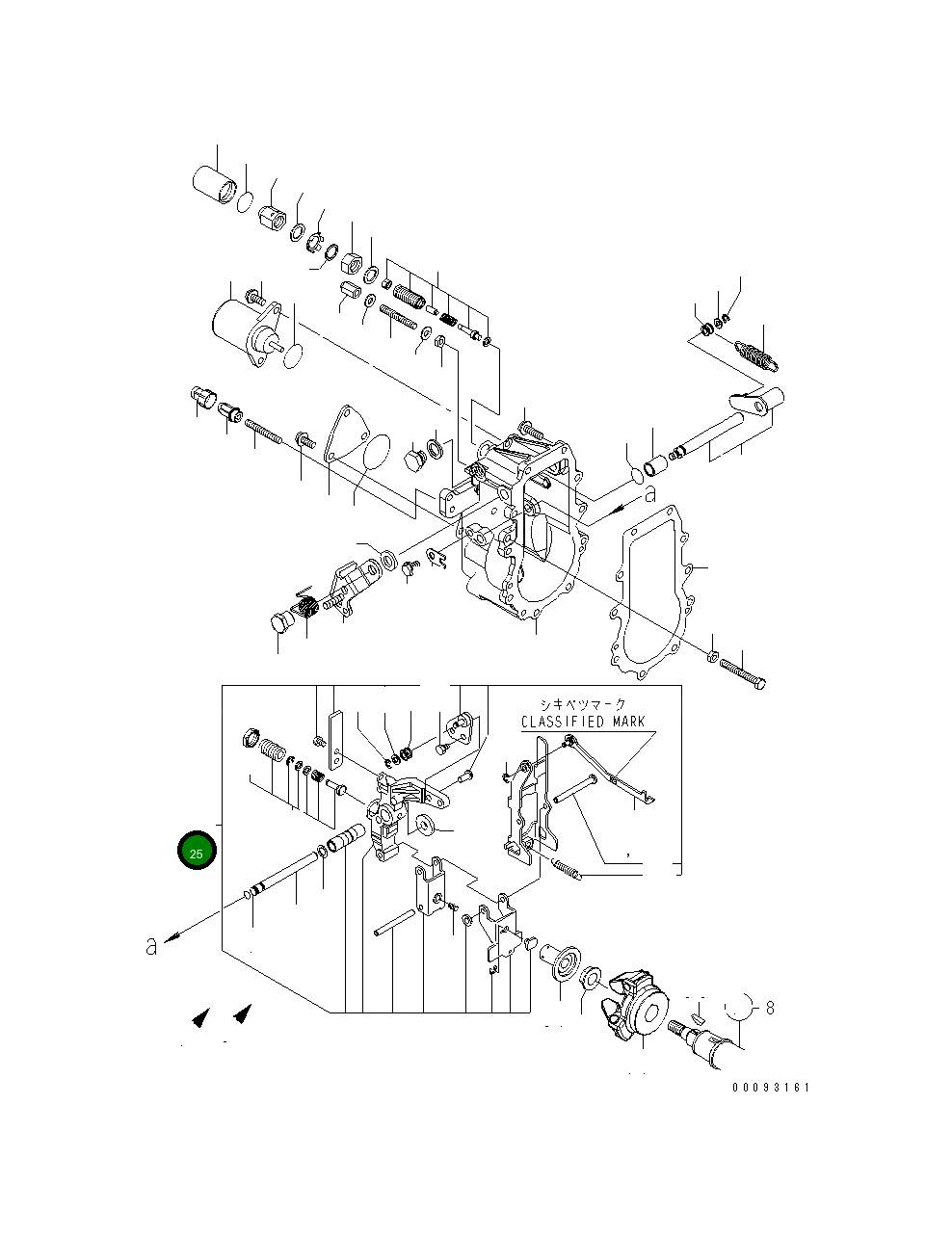 a
シキベツマーク
CLASSIFIED MARK
25
a
8
00093161