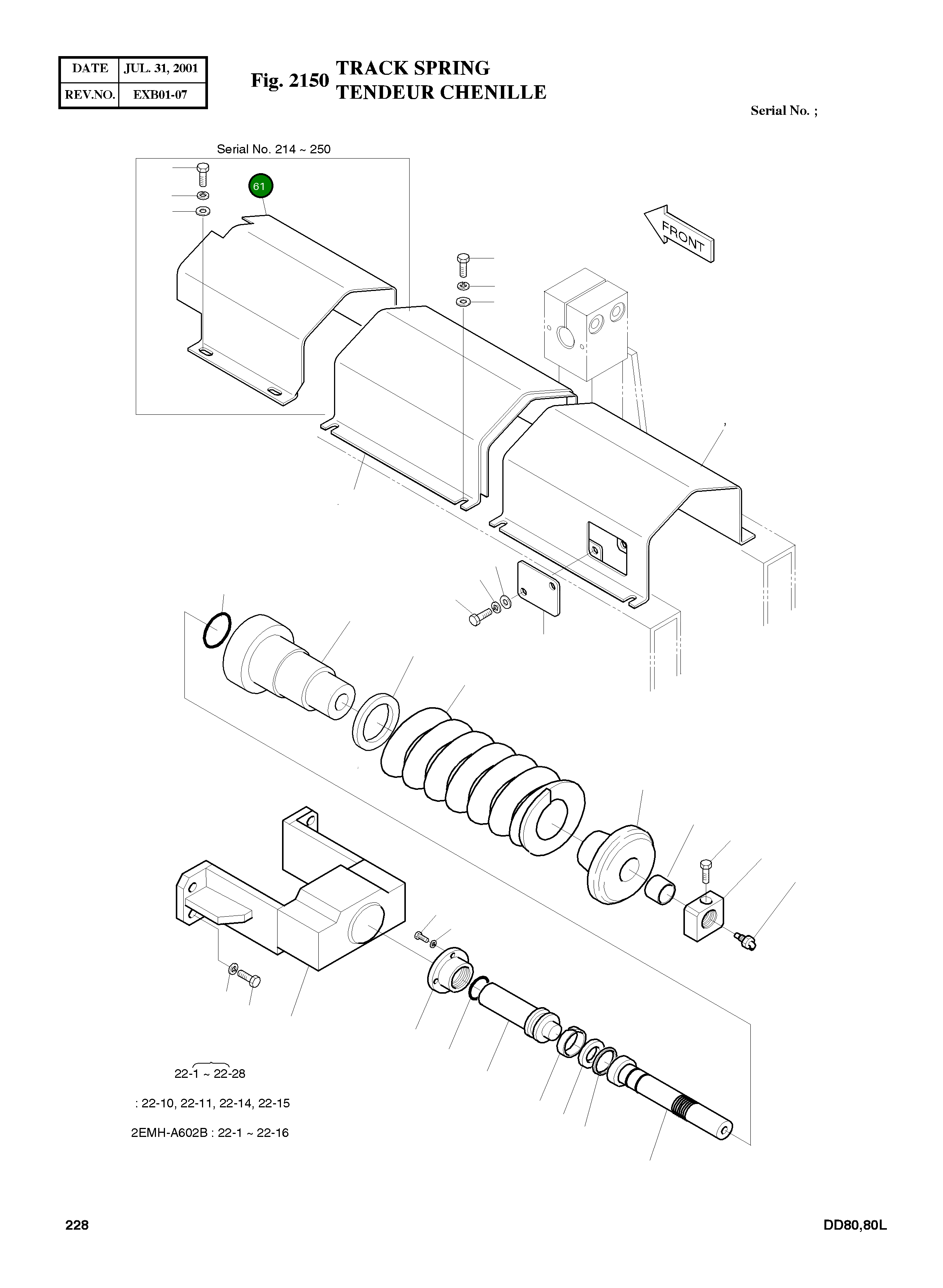 | DATE | JUL. 31, 2001 |
|---|---|
| REV.NO. | EXB01-07 |

Fig. 2150 TRACK SPRING
TENDEUR CHENILLE

Serial No. ;

Serial No. 214 ~ 250

61

FRONT

22-1 ~ 22-28

: 22-10, 22-11, 22-14, 22-15

2EMH-A602B : 22-1 ~ 22-16

228

DD80,80L