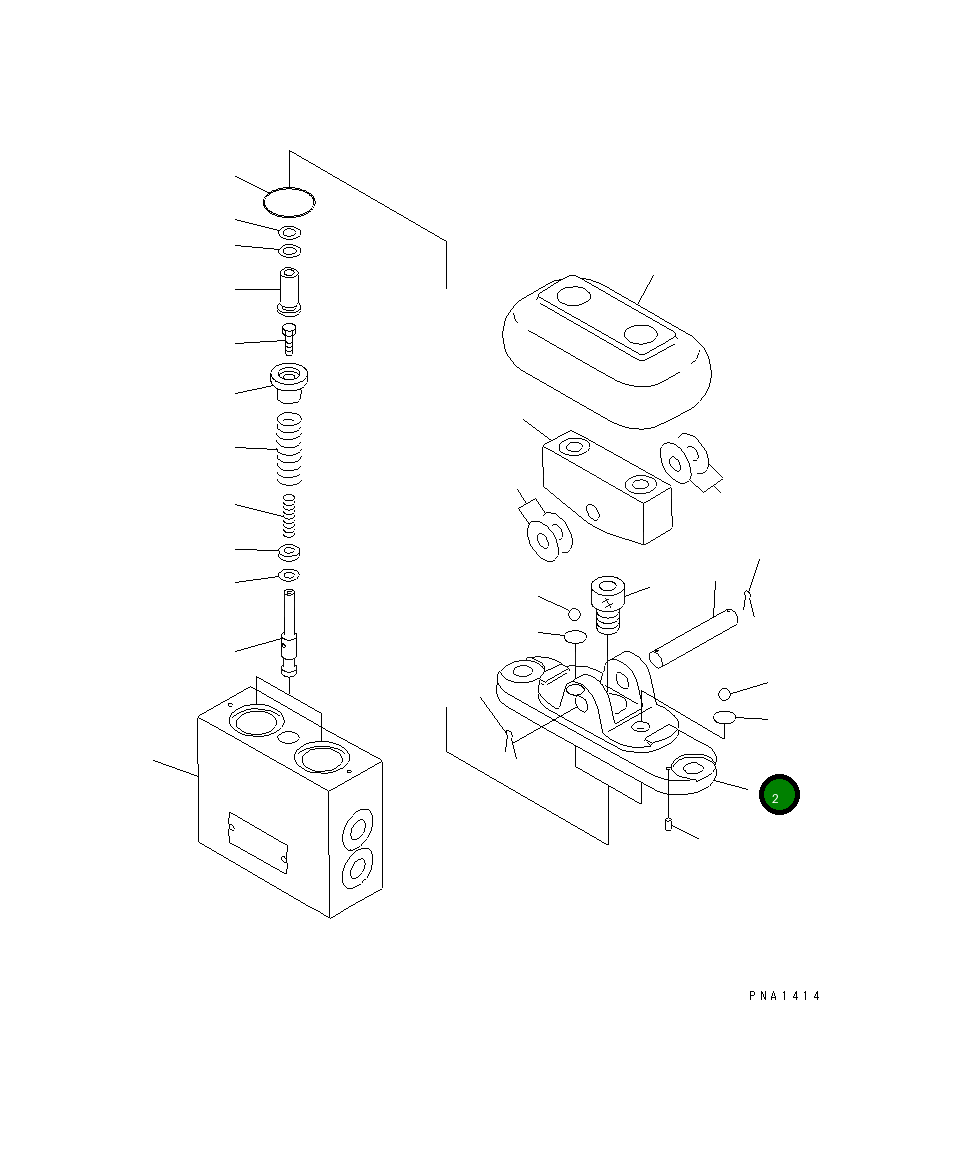 2

PNA1414