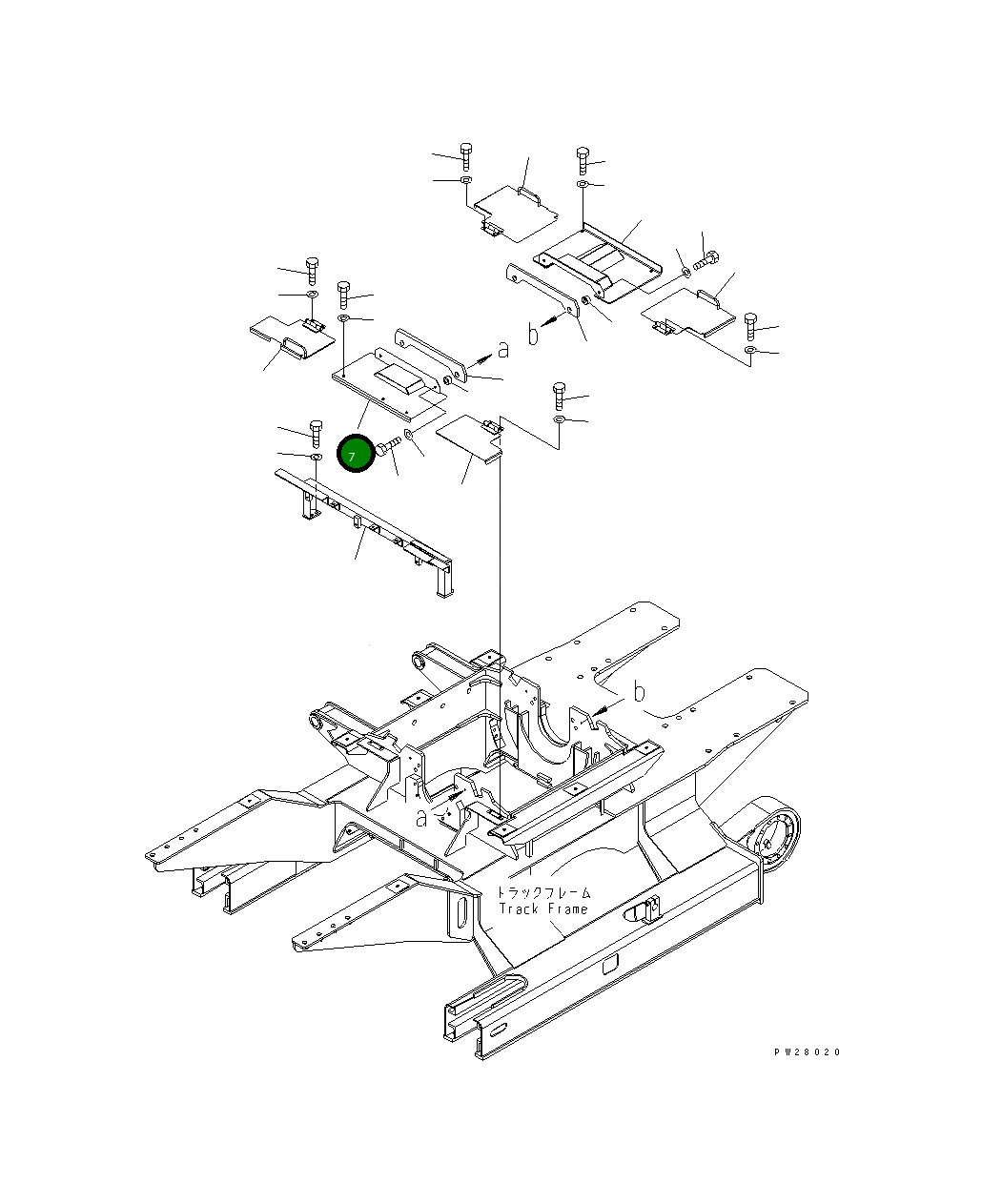 a
b
7
b
a
トラックフレーム
Track Frame
PW28020