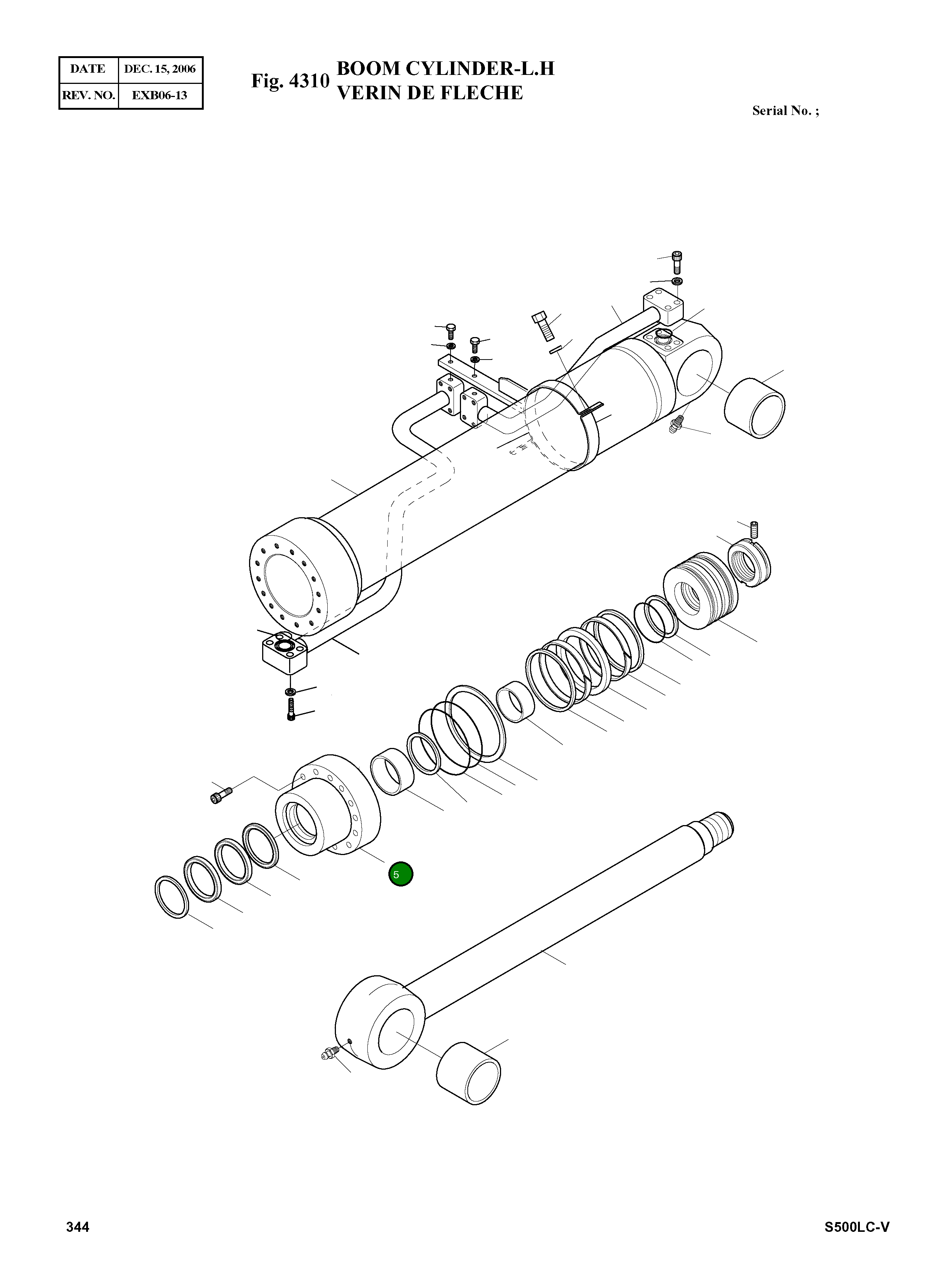 | DATE | DEC. 15, 2006 |
|---|---|
| REV. NO. | EXB06-13 |

Fig. 4310 BOOM CYLINDER-L.H
VERIN DE FLECHE

Serial No. ;

5

344

S500LC-V