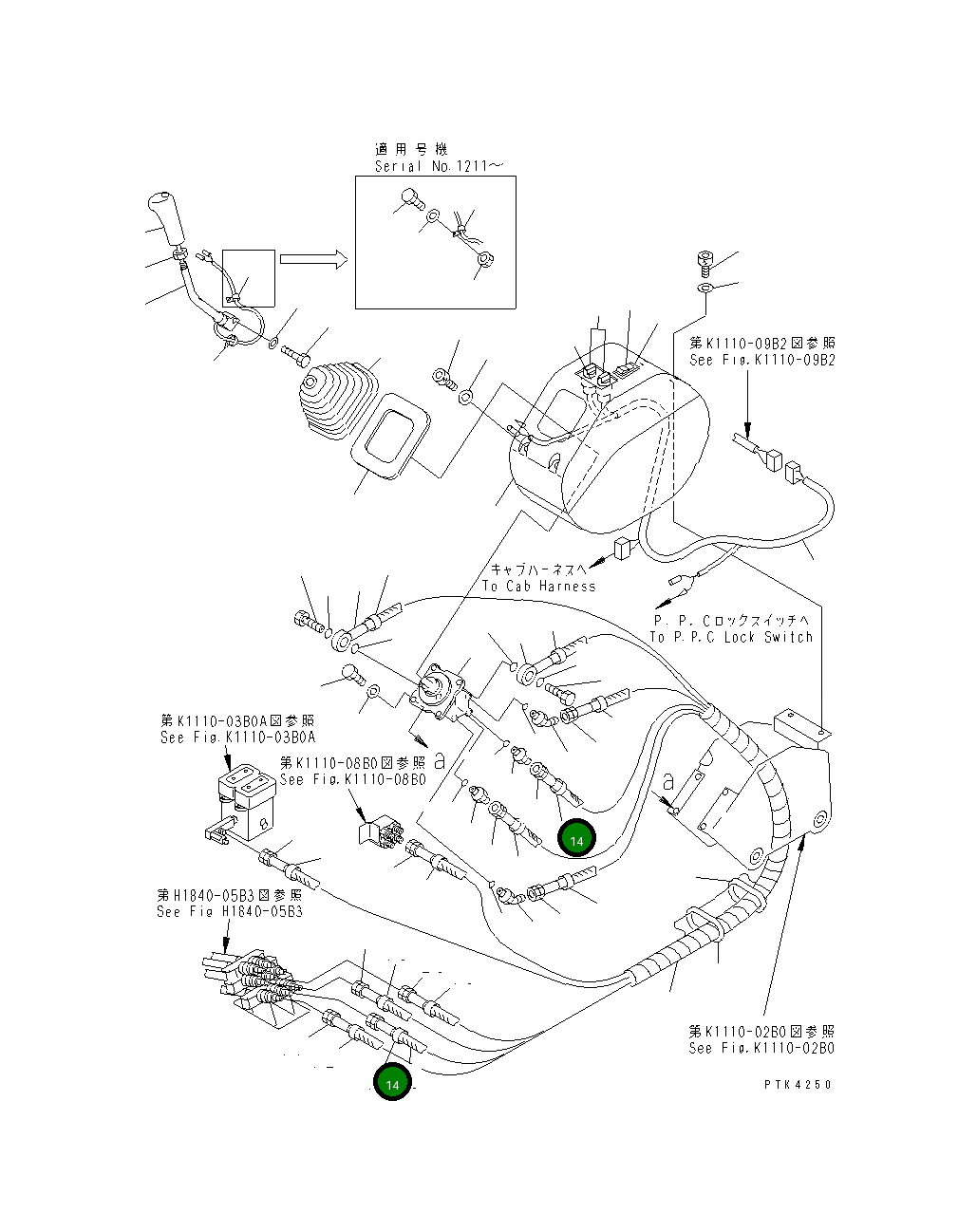 適用号機
Serial No.1211～

第K1110-09B2図参照
See Fig.K1110-09B2

キャブハーネスへ
To Cab Harness

P.P.Cロックスイッチへ
To P.P.C Lock Switch

第K1110-03B0A図参照
See Fig.K1110-03B0A

第K1110-08B0図参照
See Fig.K1110-08B0

a

a

14

第H1840-05B3図参照
See Fig H1840-05B3

第K1110-02B0図参照
See Fig.K1110-02B0

14

PTK4250