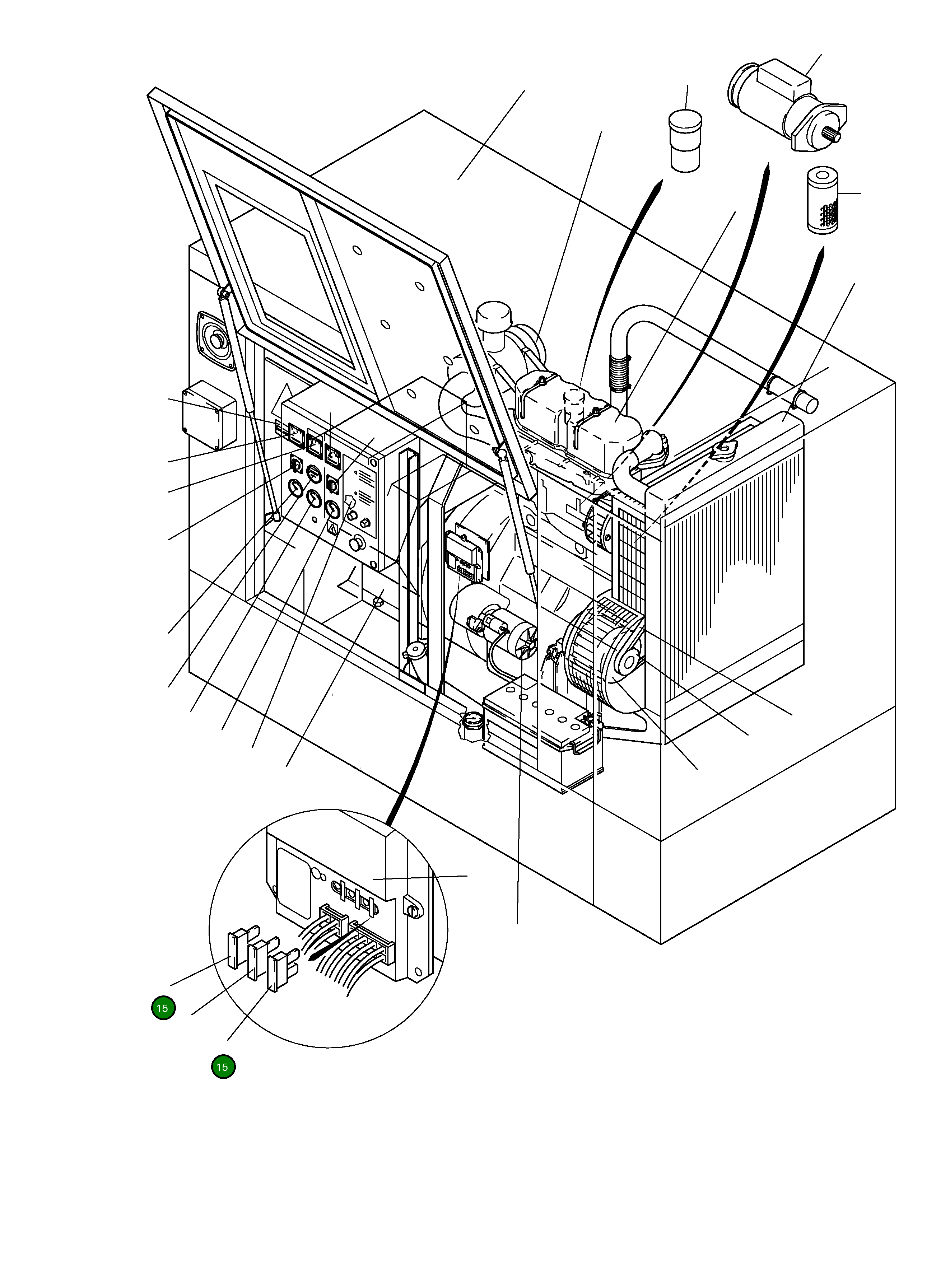 15

15