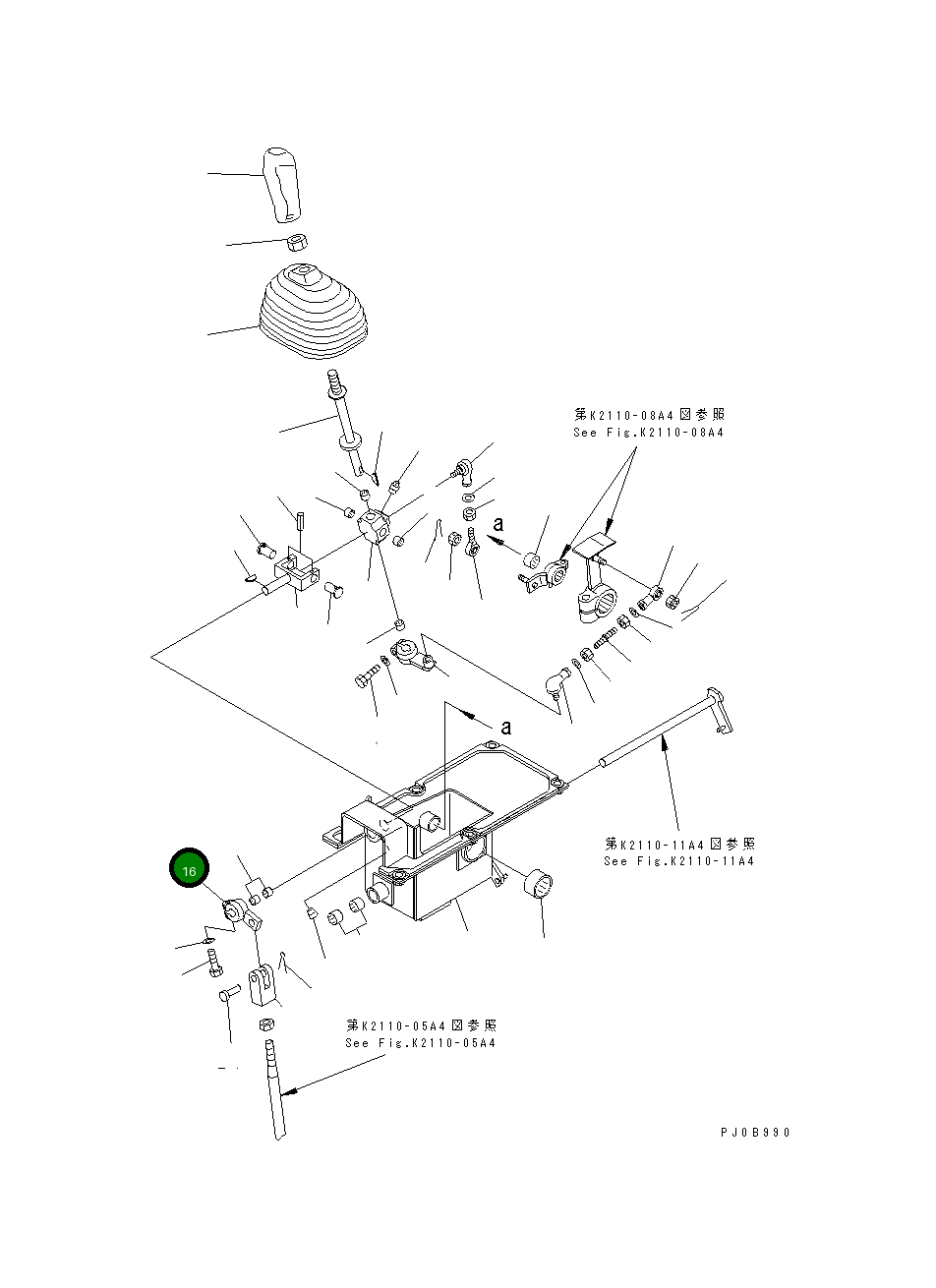 第K2110-08A4図参照
See Fig.K2110-08A4

a

a

第K2110-11A4図参照
See Fig.K2110-11A4

16

第K2110-05A4図参照
See Fig.K2110-05A4

PJ0B990