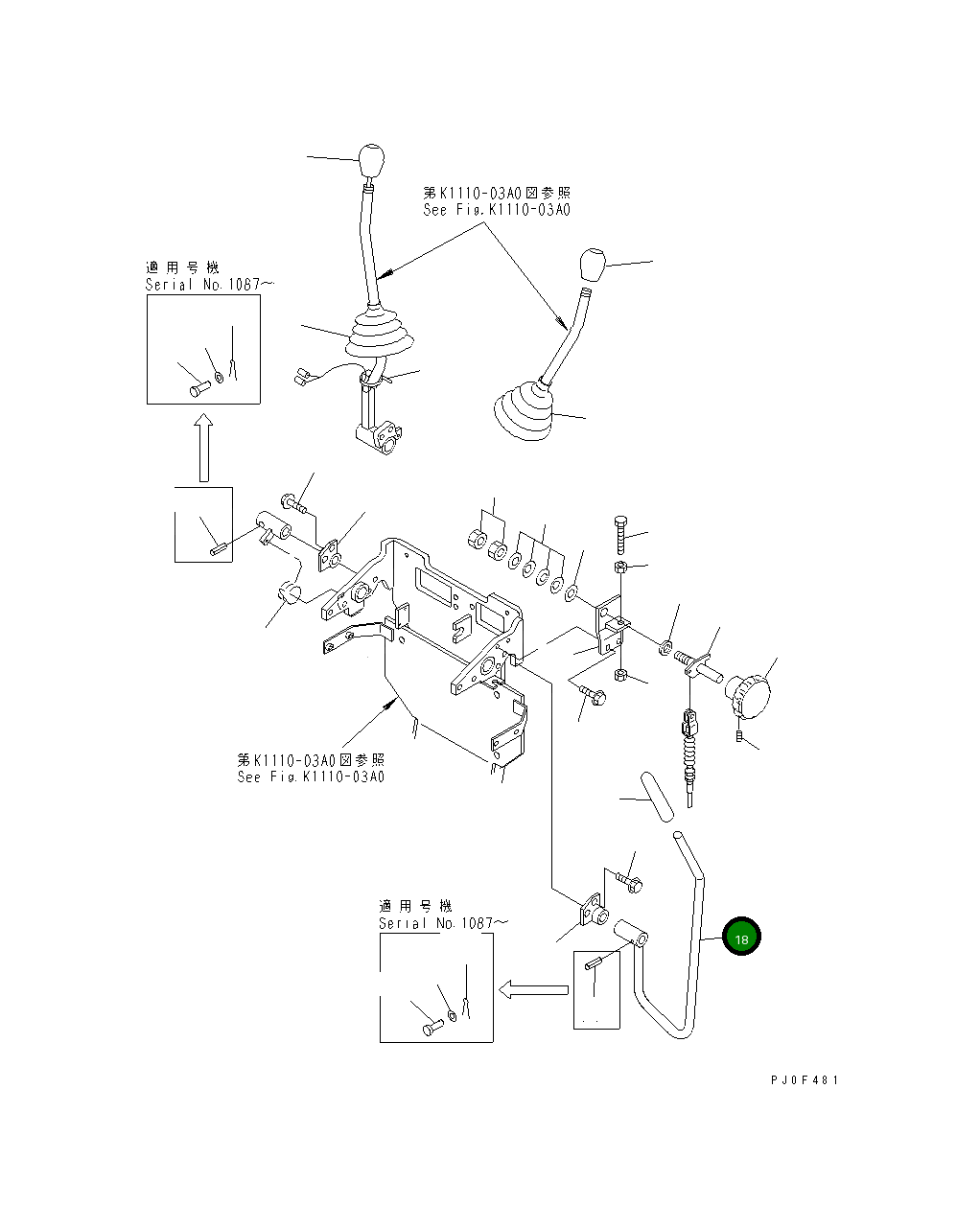 第K1110-03A0図参照
See Fig.K1110-03A0

適用号機
Serial No.1087～

第K1110-03A0図参照
See Fig.K1110-03A0

適用号機
Serial No.1087～

18

PJ0F481