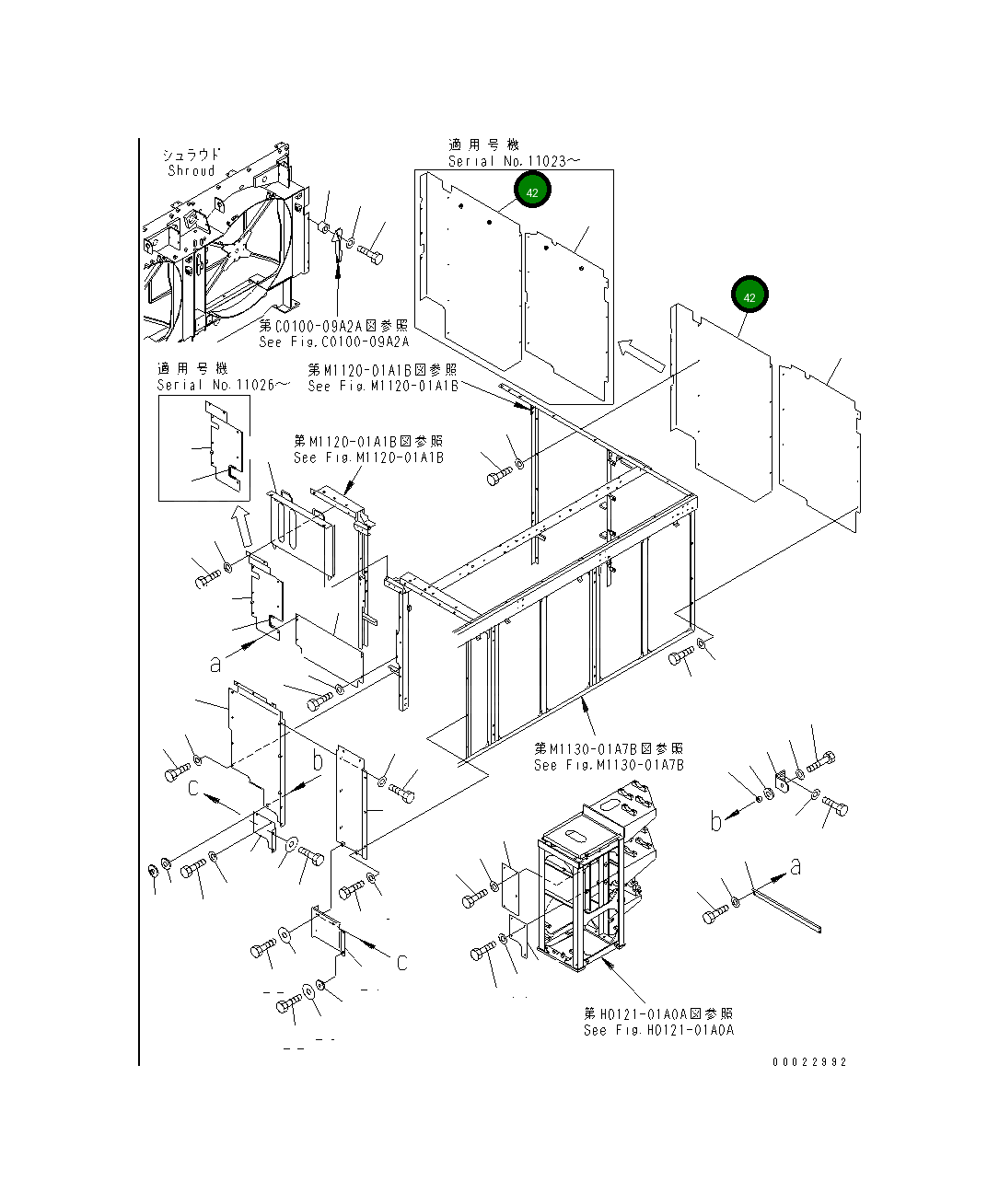 シュラウド
Shroud

適用号機
Serial No.11023～

42

42

第C0100-09A2A図参照
See Fig.C0100-09A2A

適用号機
Serial No.11026～

第M1120-01A1B図参照
See Fig.M1120-01A1B

第M1120-01A1B図参照
See Fig.M1120-01A1B

a

b

c

第M1130-01A7B図参照
See Fig.M1130-01A7B

b

a

c

第H0121-01A0A図参照
See Fig.H0121-01A0A

00022992