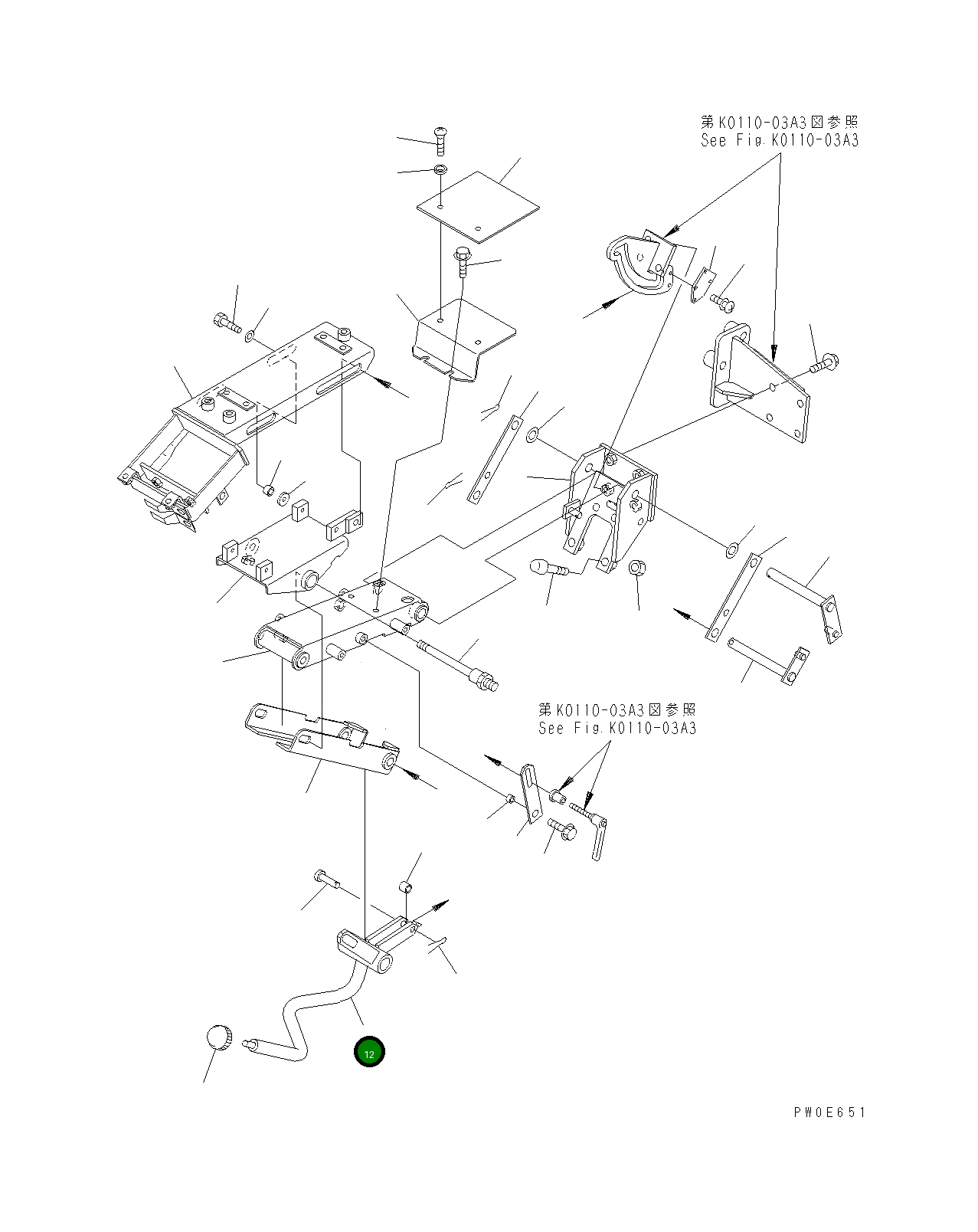 第K0110-03A3図参照
See Fig.K0110-03A3

第K0110-03A3図参照
See Fig.K0110-03A3

12

PW0E651