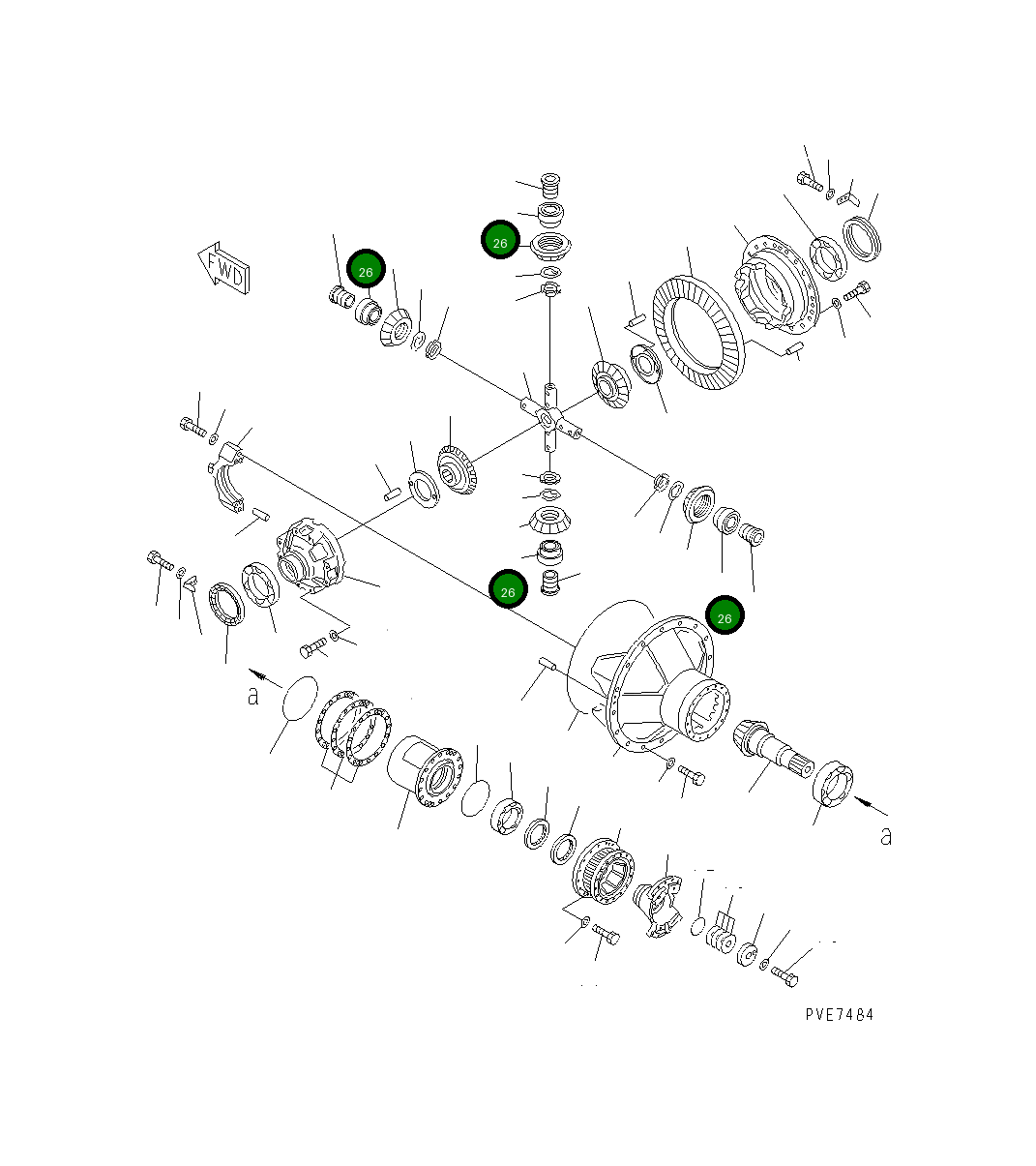 FWD
26
26
26
26
a
a
PVE7484