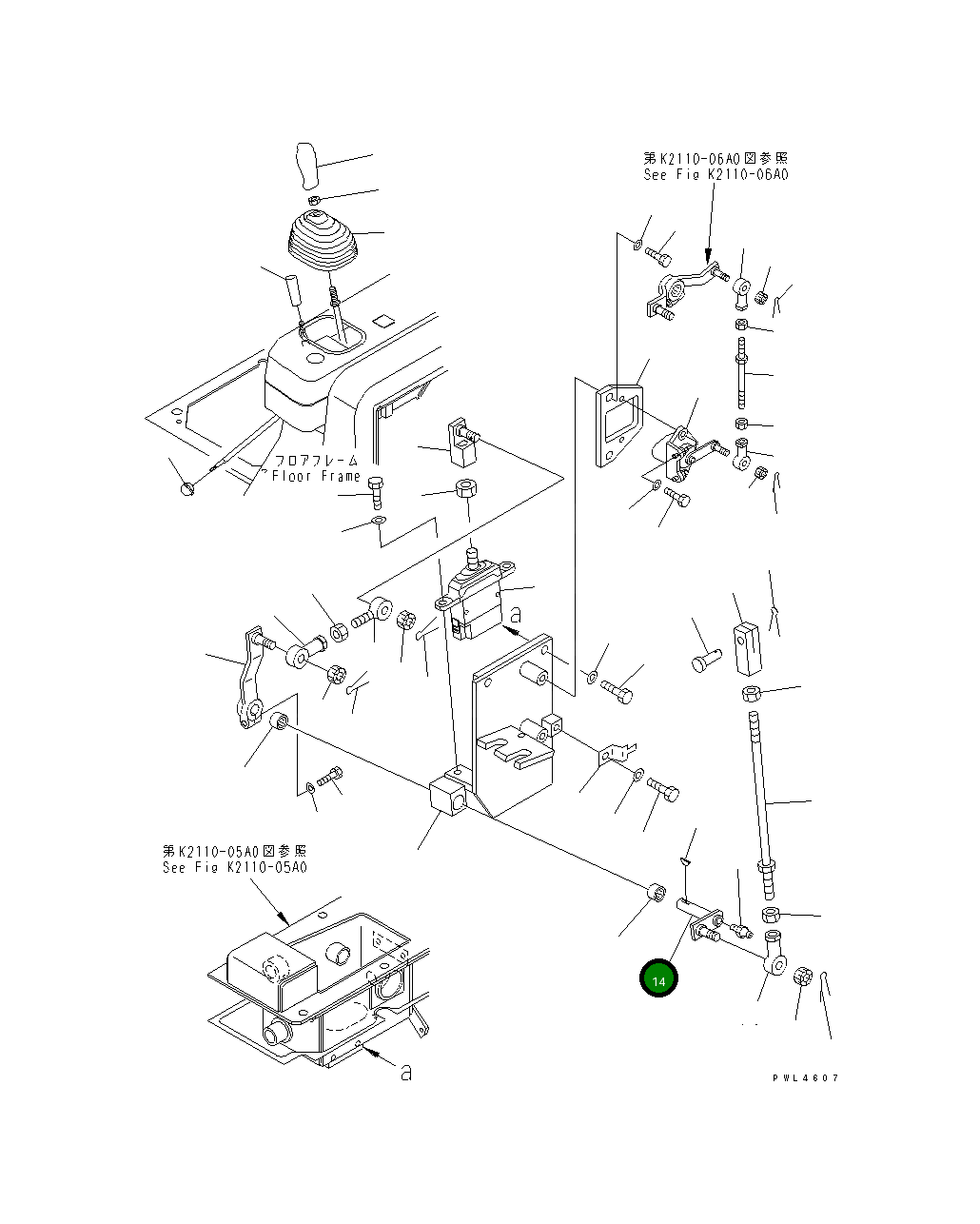 第K2110-06A0図参照
See Fig K2110-06A0

フロアフレーム
Floor Frame

a

第K2110-05A0図参照
See Fig K2110-05A0

14

a

PWL4607