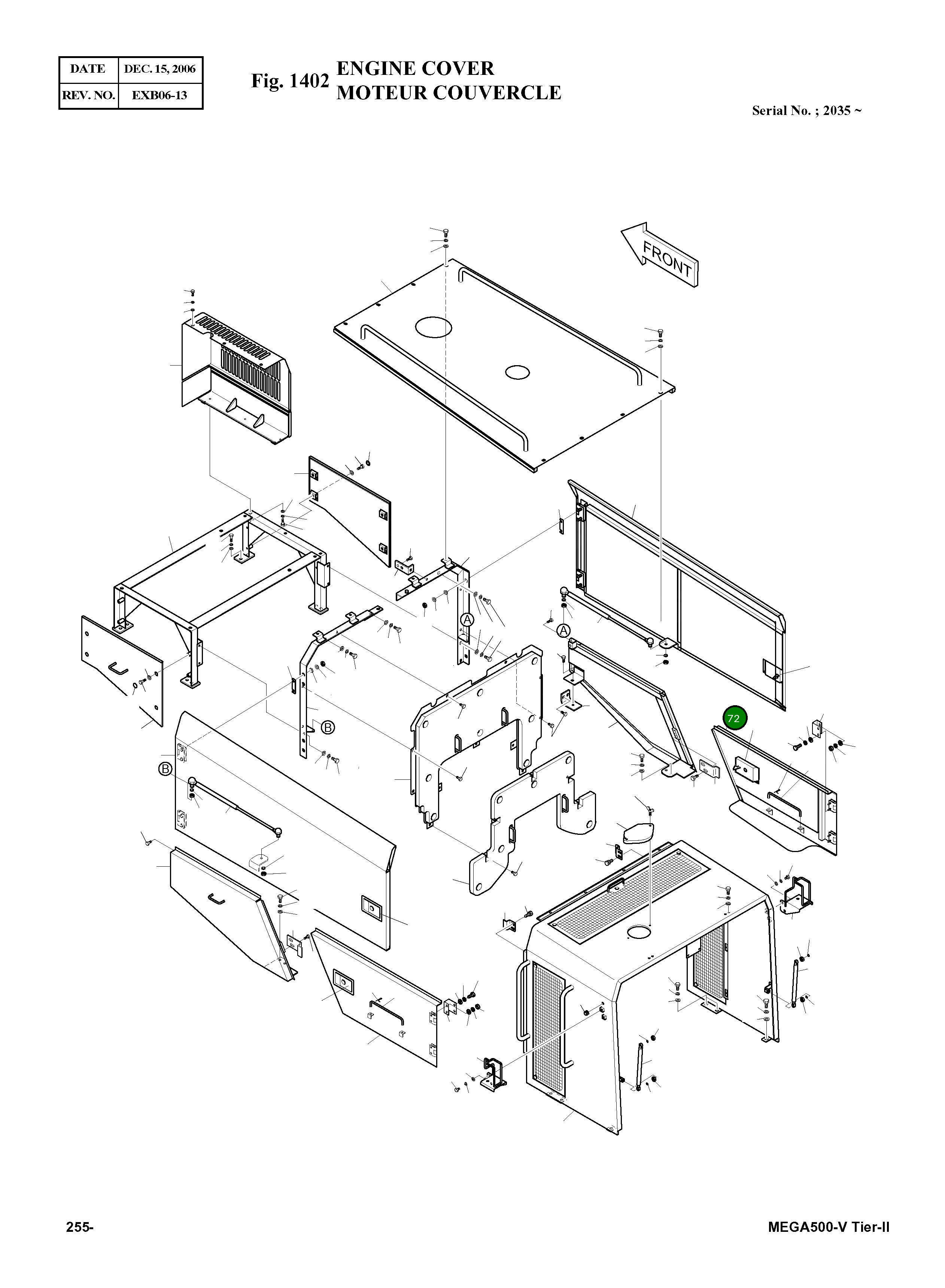 | DATE | DEC. 15, 2006 |
|---|---|
| REV. NO. | EXB06-13 |

Fig. 1402 ENGINE COVER
MOTEUR COUVERCLE

Serial No. ; 2035 ~

FRONT

A

A

B

B

72

255-

MEGA500-V Tier-II