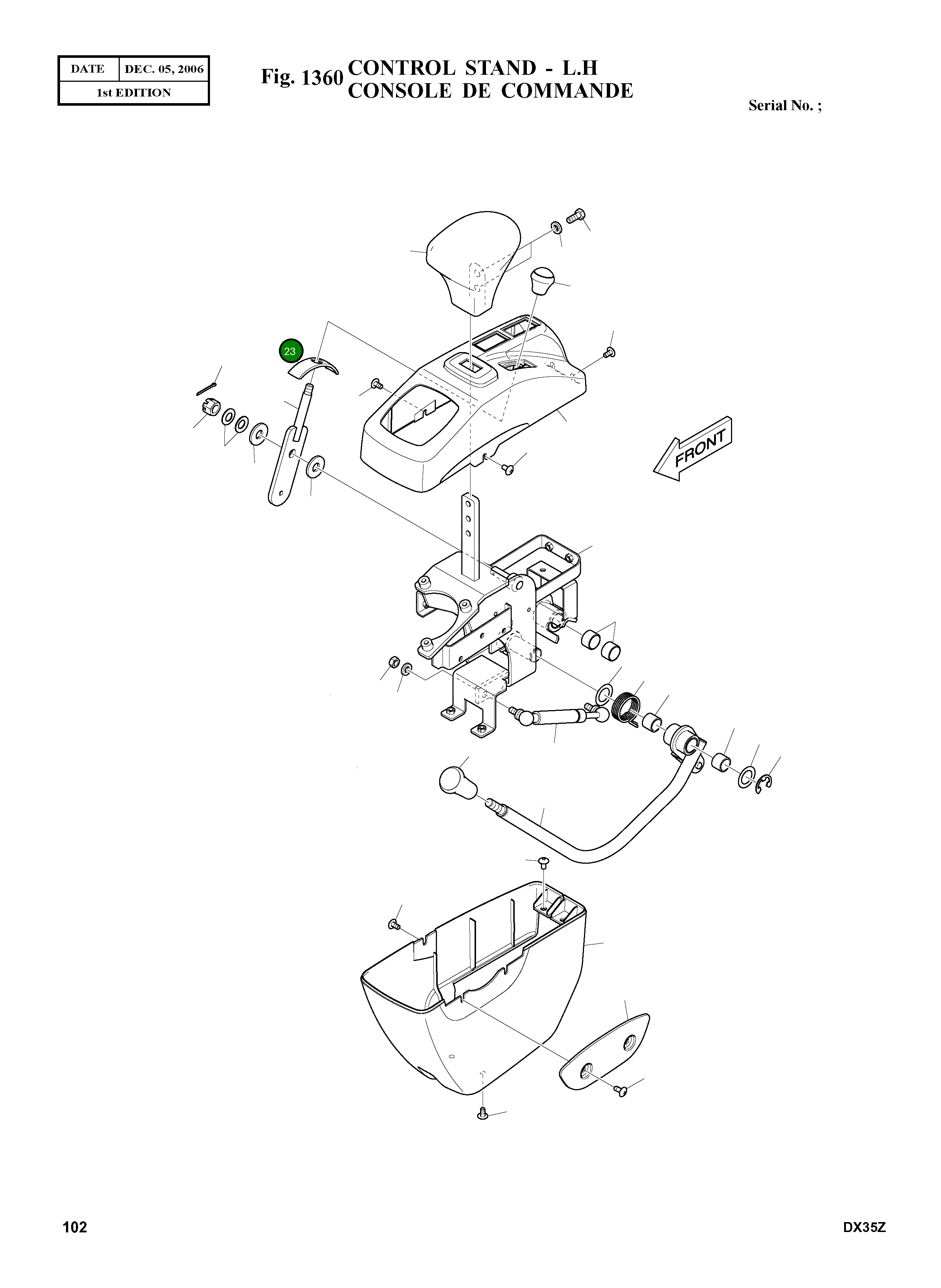 | DATE | DEC. 05, 2006 |
|---|---|
| 1st EDITION | |

Fig. 1360 CONTROL STAND - L.H
CONSOLE DE COMMANDE

Serial No. ;

23

FRONT

102

DX35Z