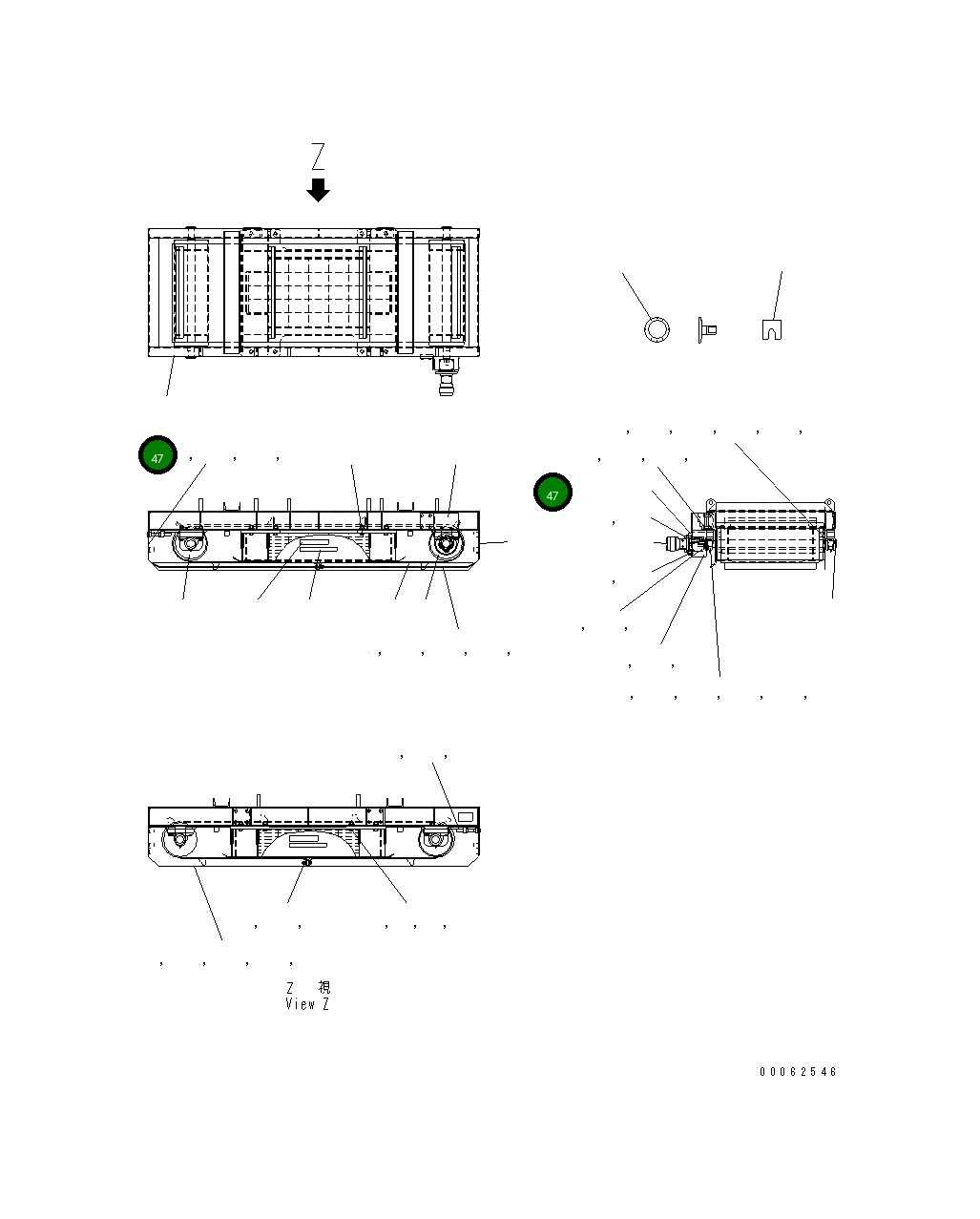 Z

47

47

Z 視
View Z

00062546