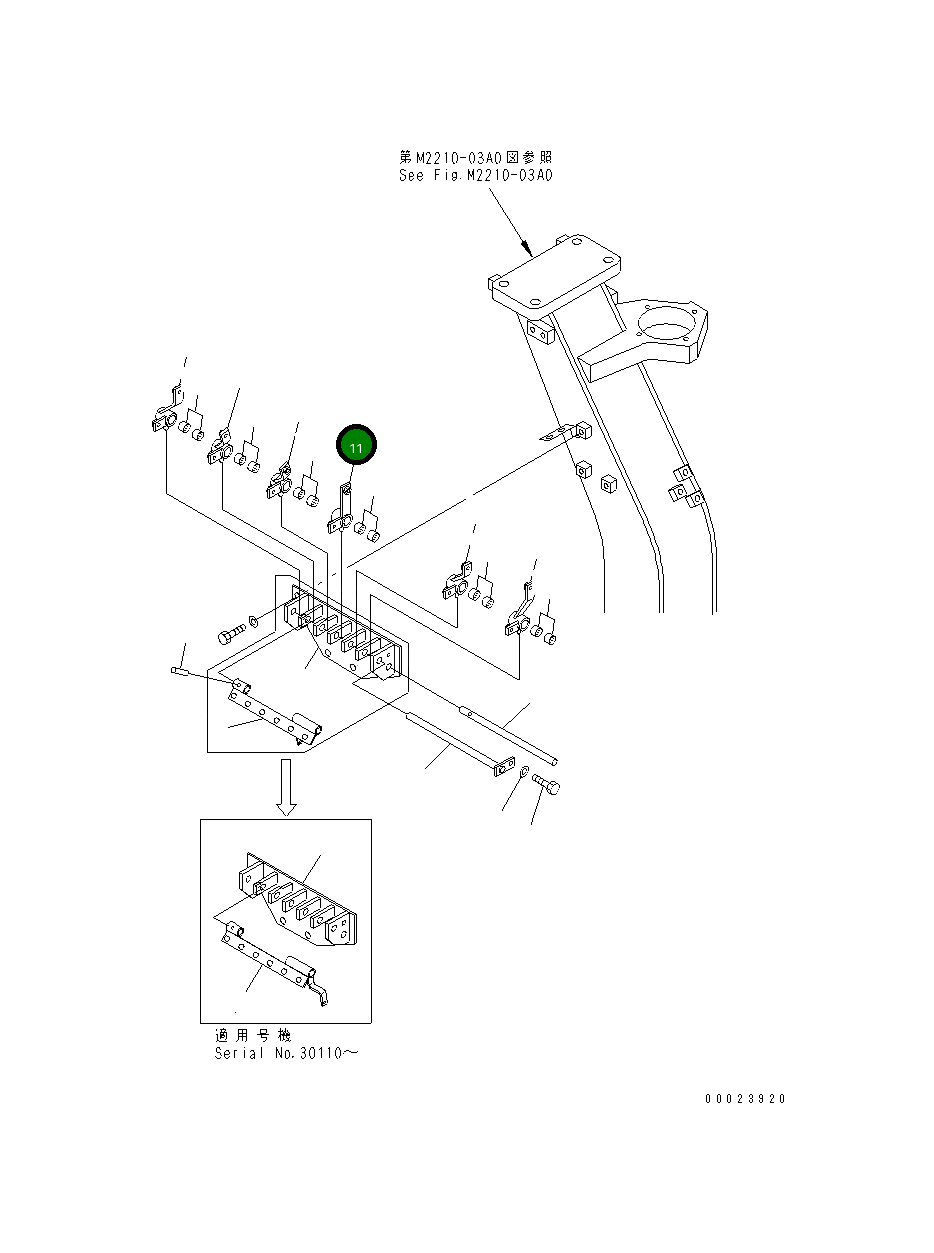 第M2210-03A0図参照
See Fig.M2210-03A0

11

適用号機
Serial No.30110～

00023920