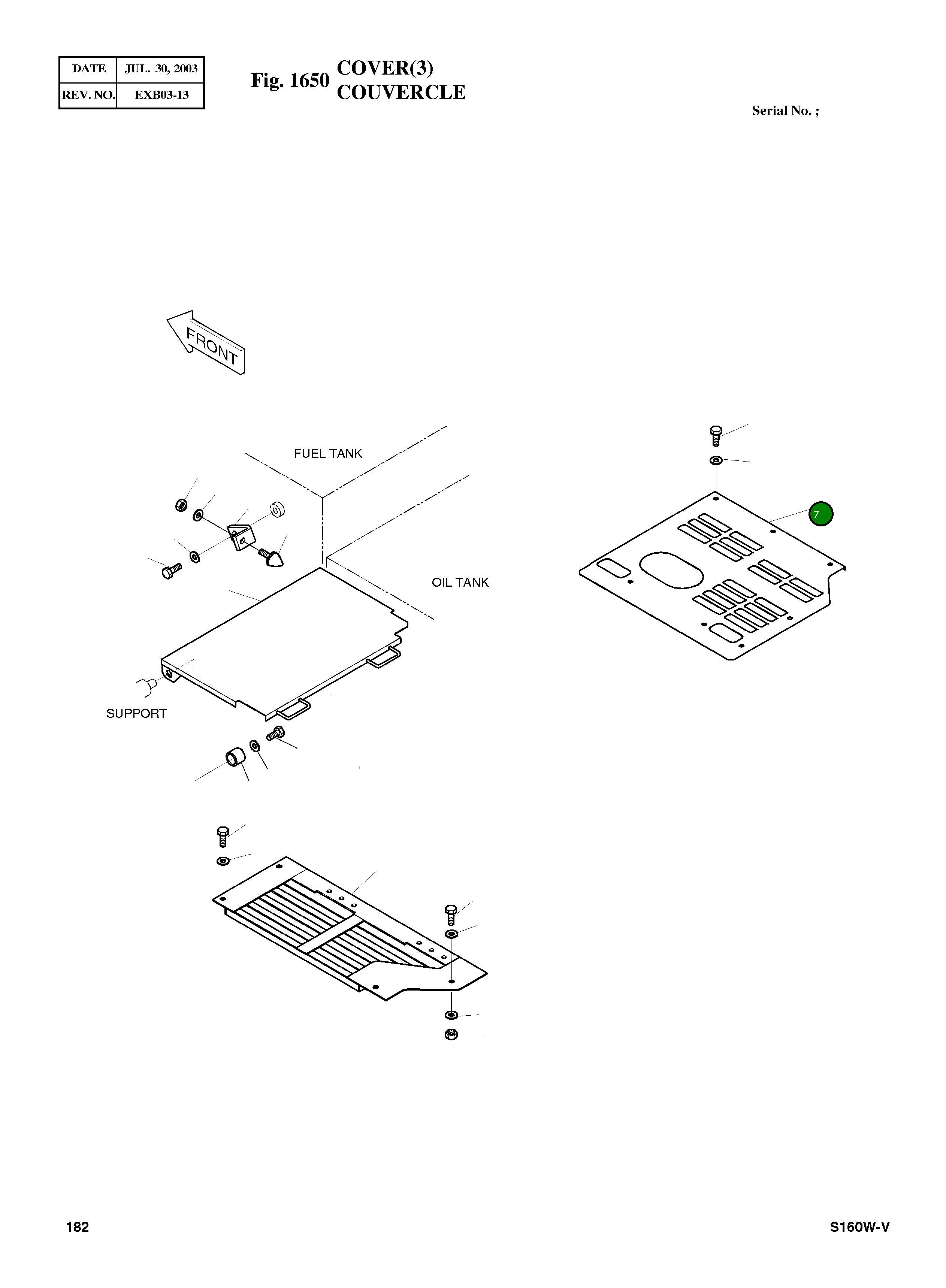 | DATE | JUL. 30, 2003 |
|---|---|
| REV. NO. | EXB03-13 |

Fig. 1650 COVER(3)
COUVERCLE

Serial No. ;

FRONT

FUEL TANK

OIL TANK

SUPPORT

7

182

S160W-V