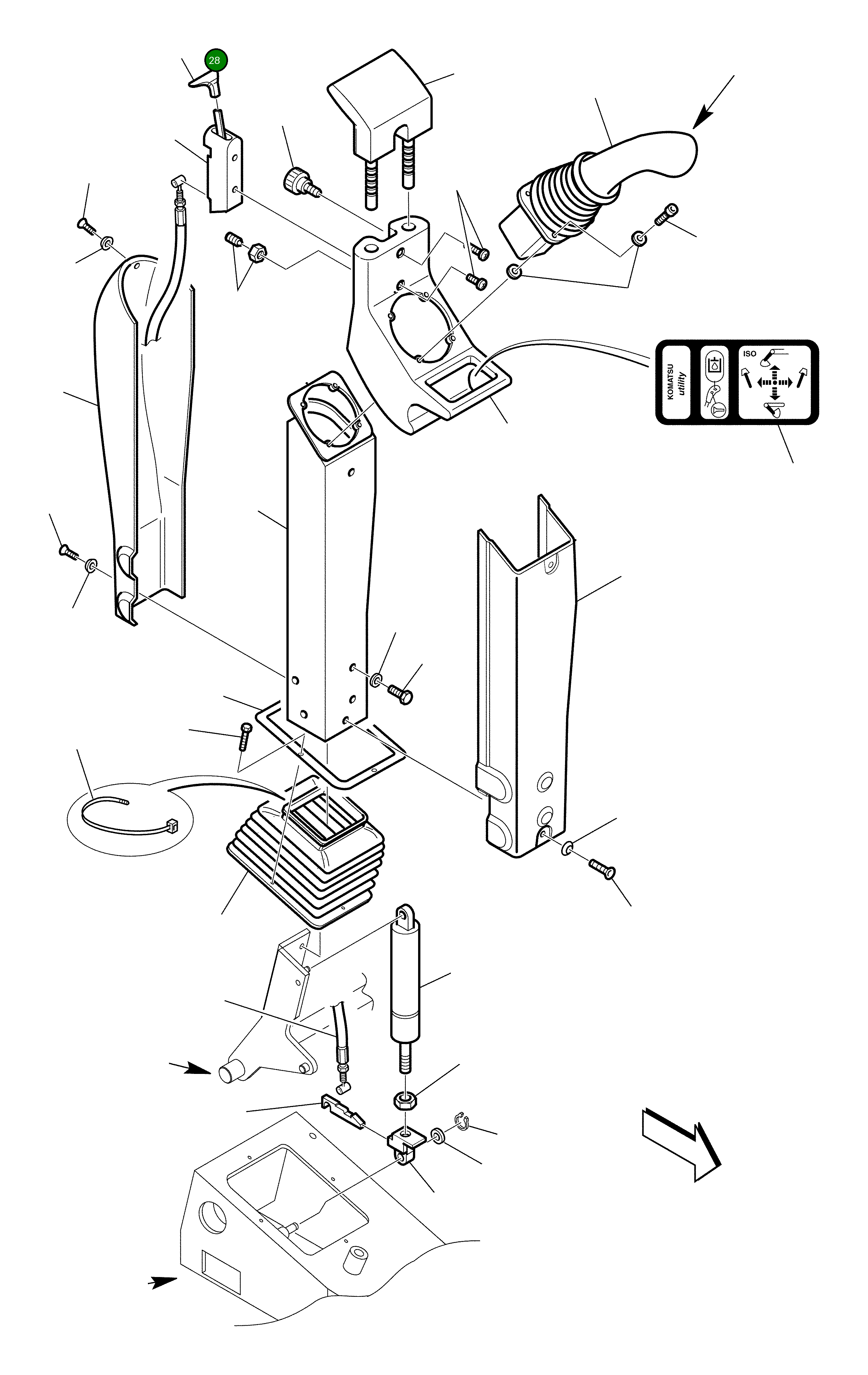 28

KOMATSU
utility

ISO