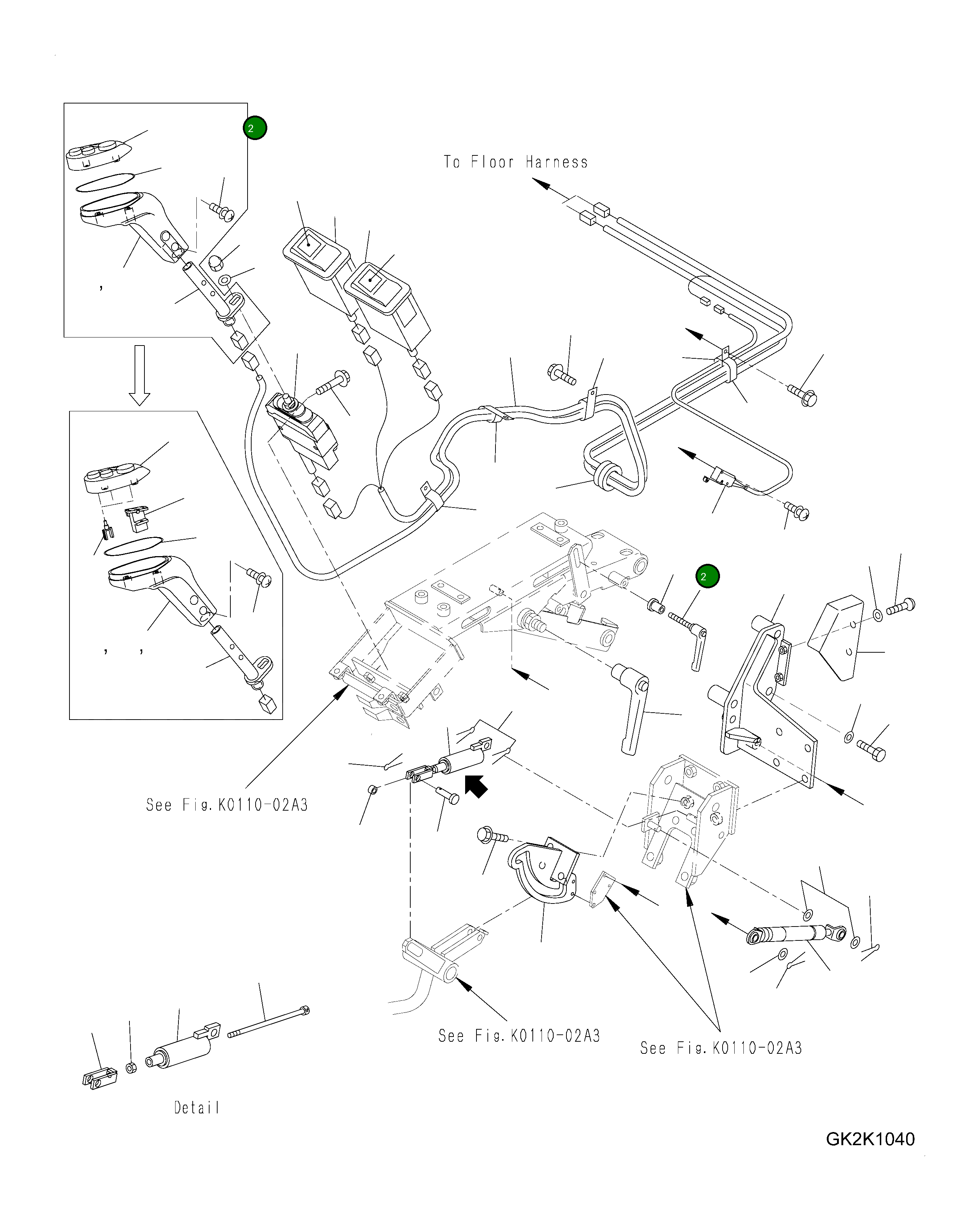 2

To Floor Harness

2

See Fig. K0110-02A3

See Fig. K0110-02A3

See Fig. K0110-02A3

Detail

GK2K1040