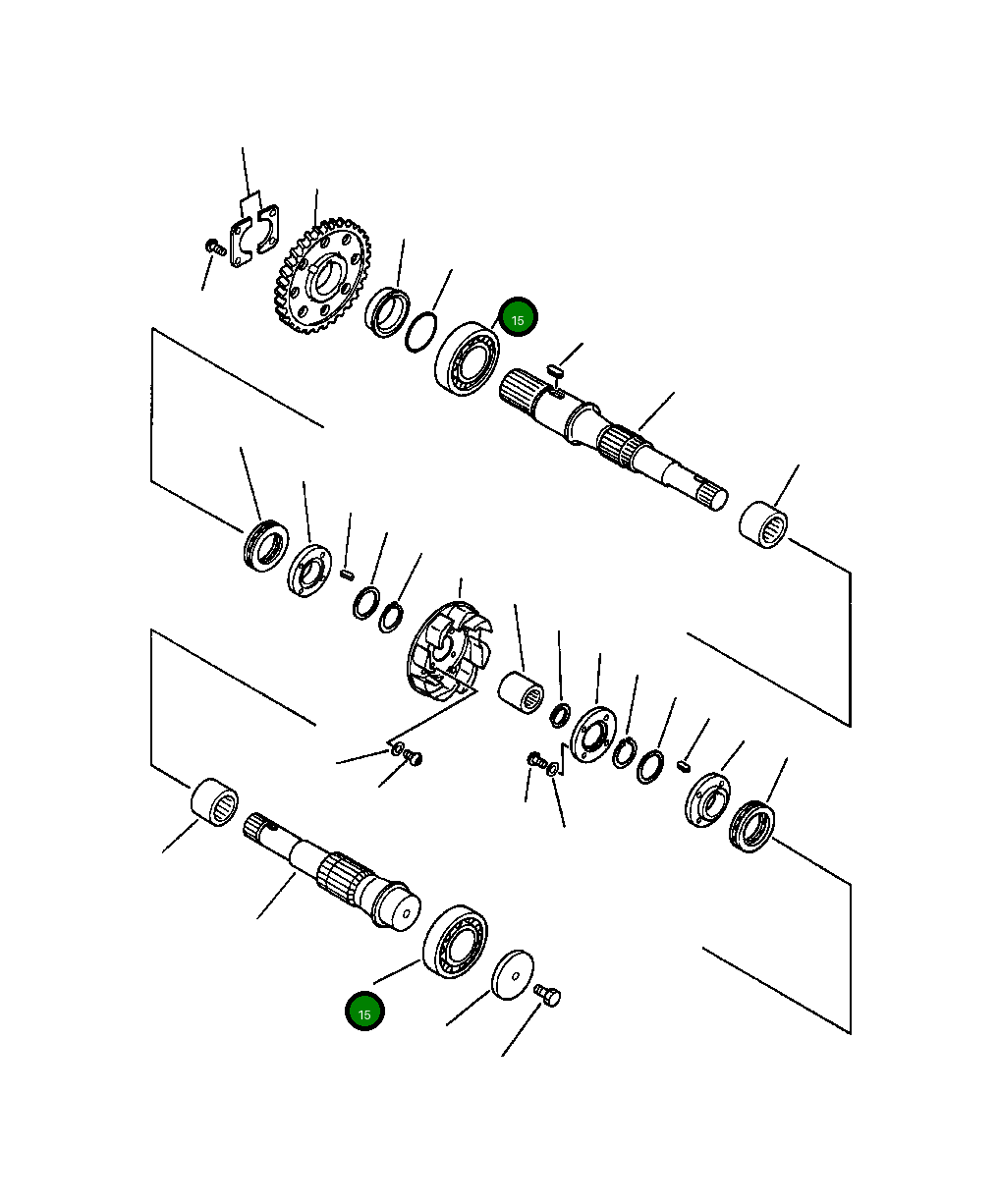 15

15