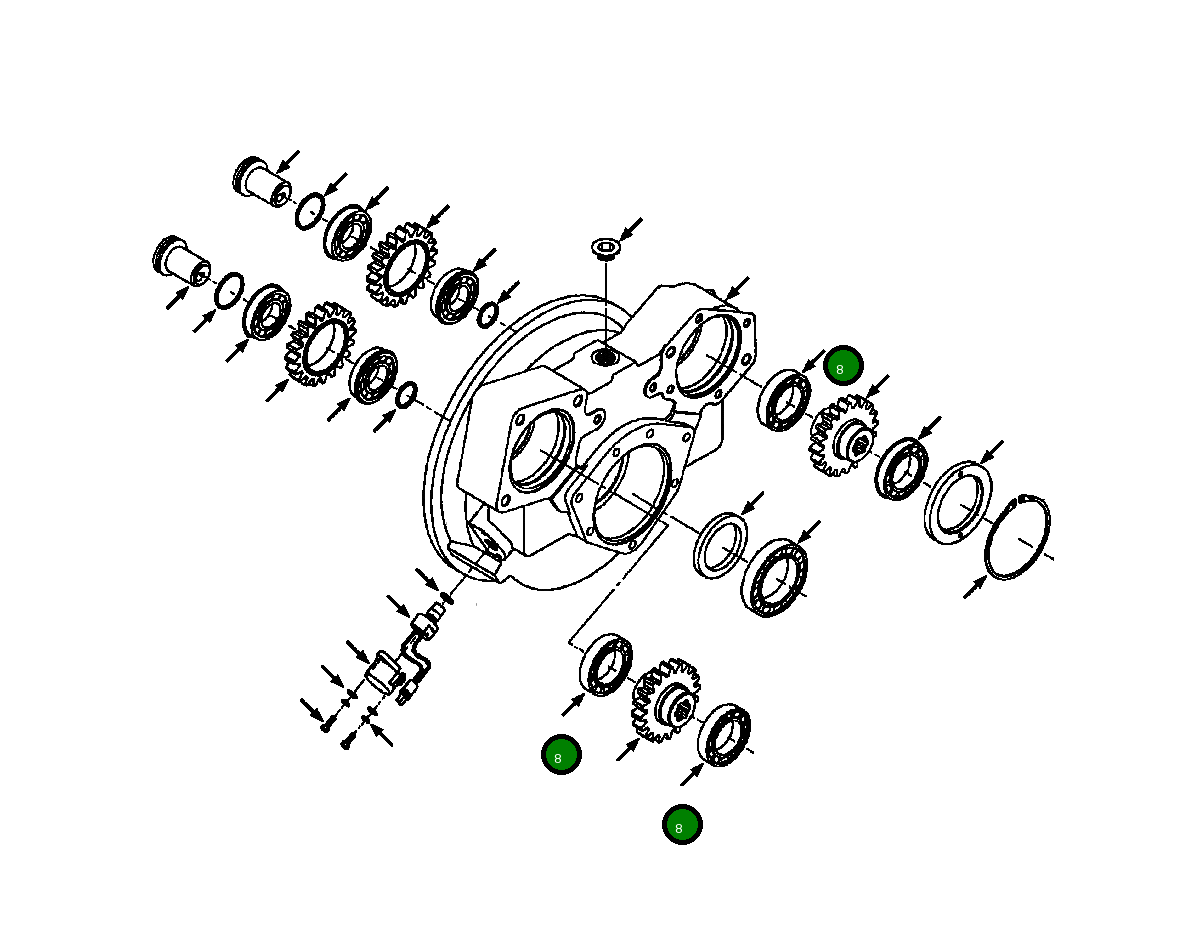 8

8

8