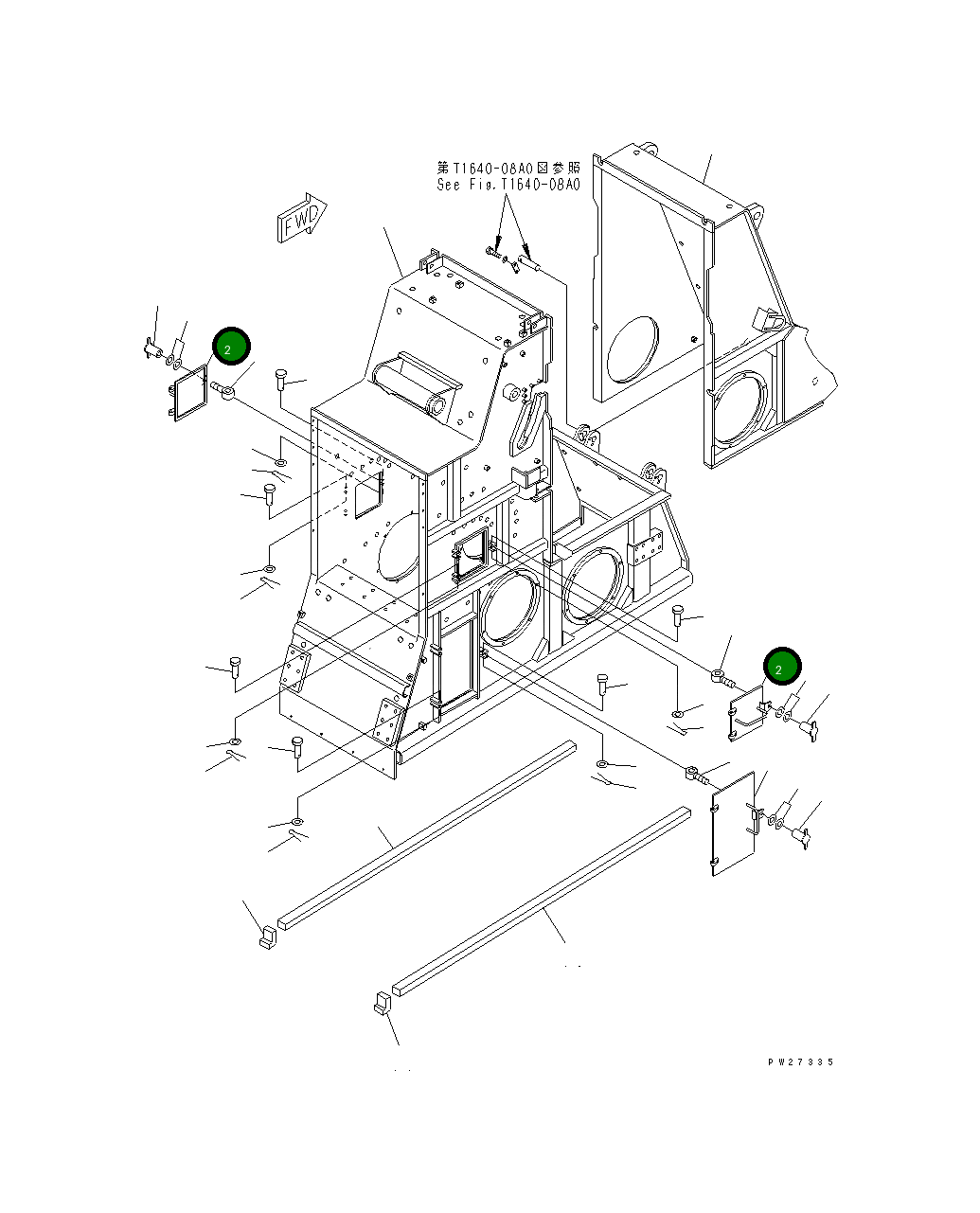 第T1640-08A0図参照
See Fig.T1640-08A0

FWD

2

2

PW27335