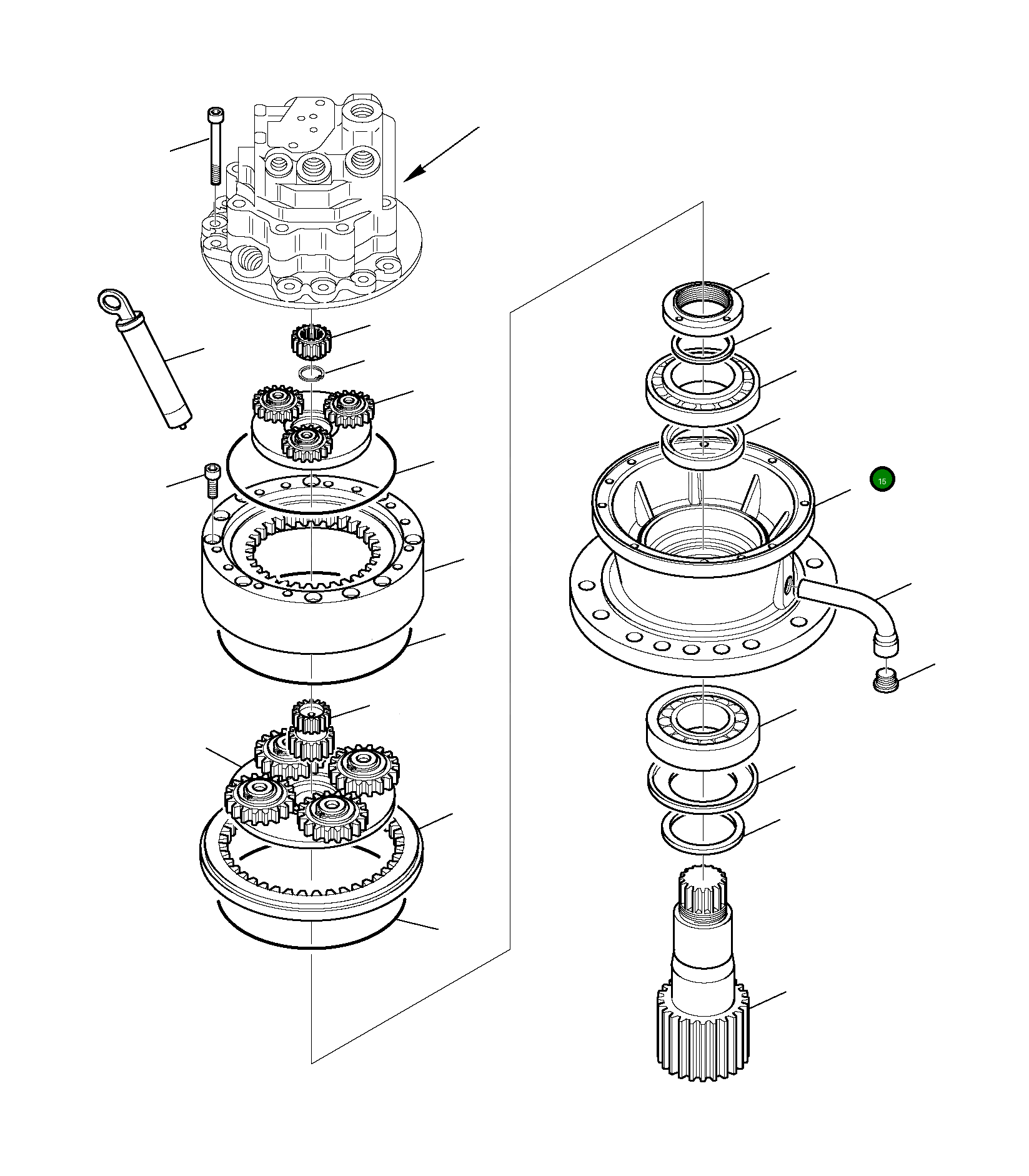 15