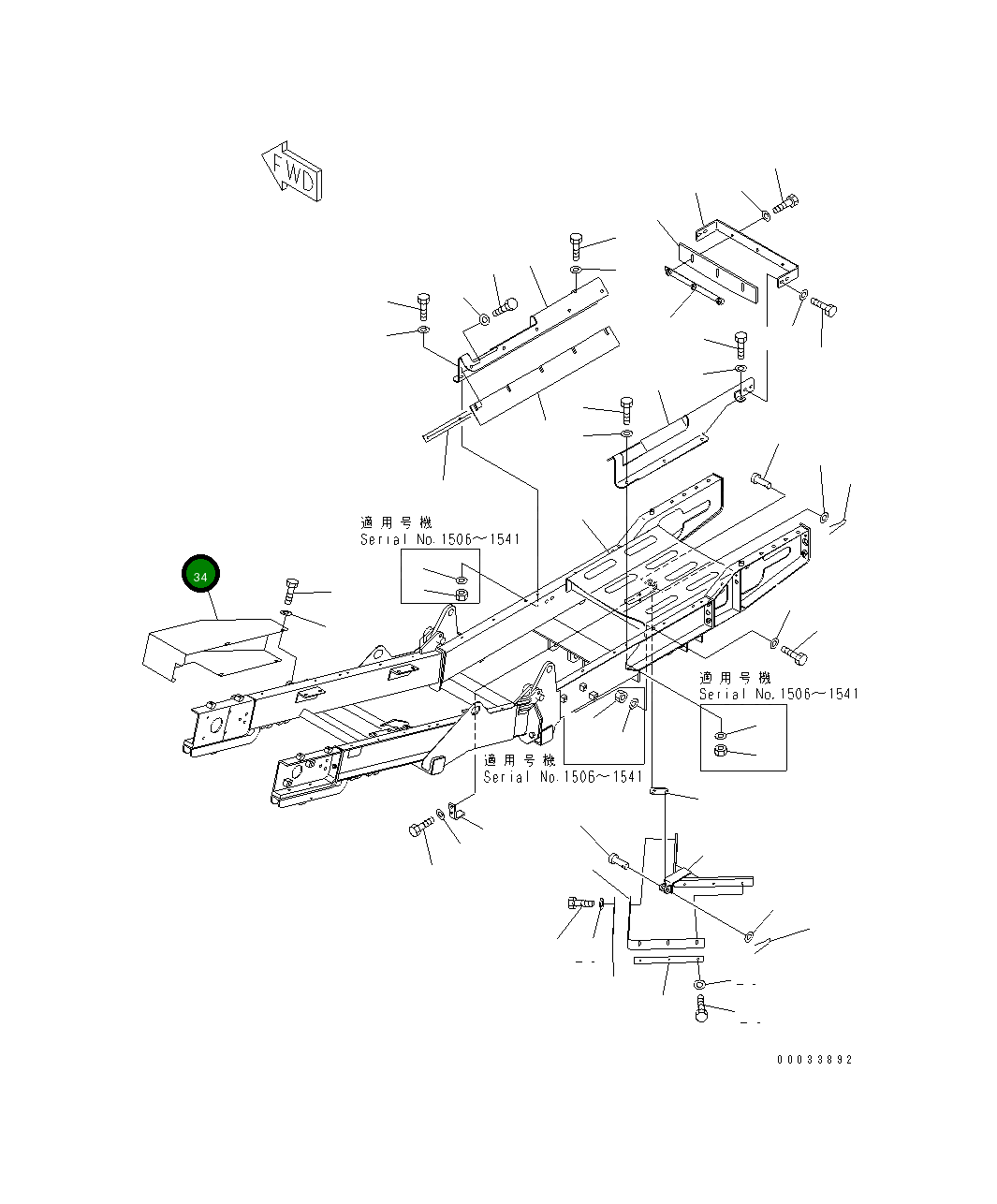 FWD

適用号機
Serial No.1506~1541

34

適用号機
Serial No.1506~1541

適用号機
Serial No.1506~1541

00033892