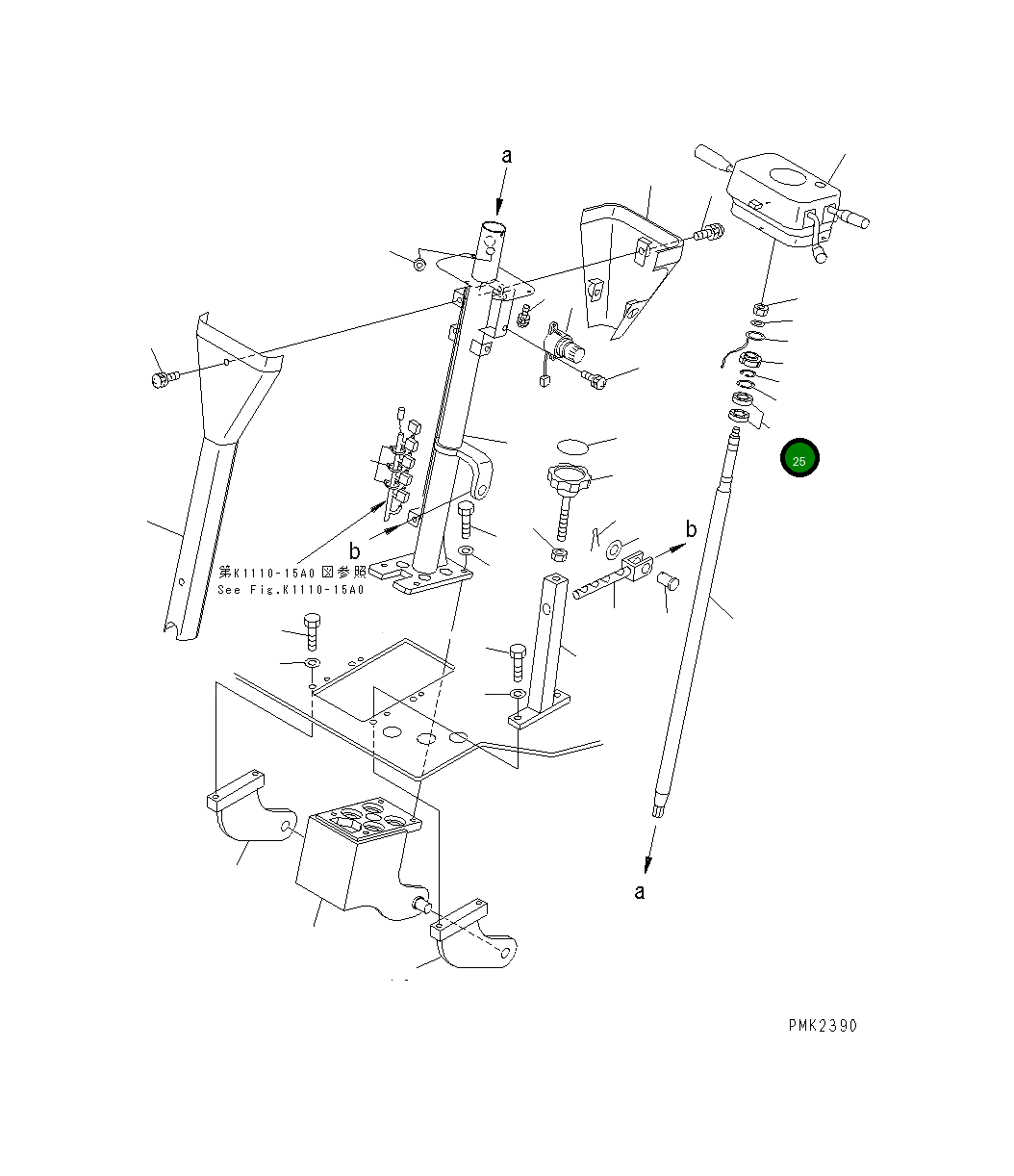 a

25

b

b

第K1110-15A0図参照
See Fig.K1110-15A0

a

PMK2390