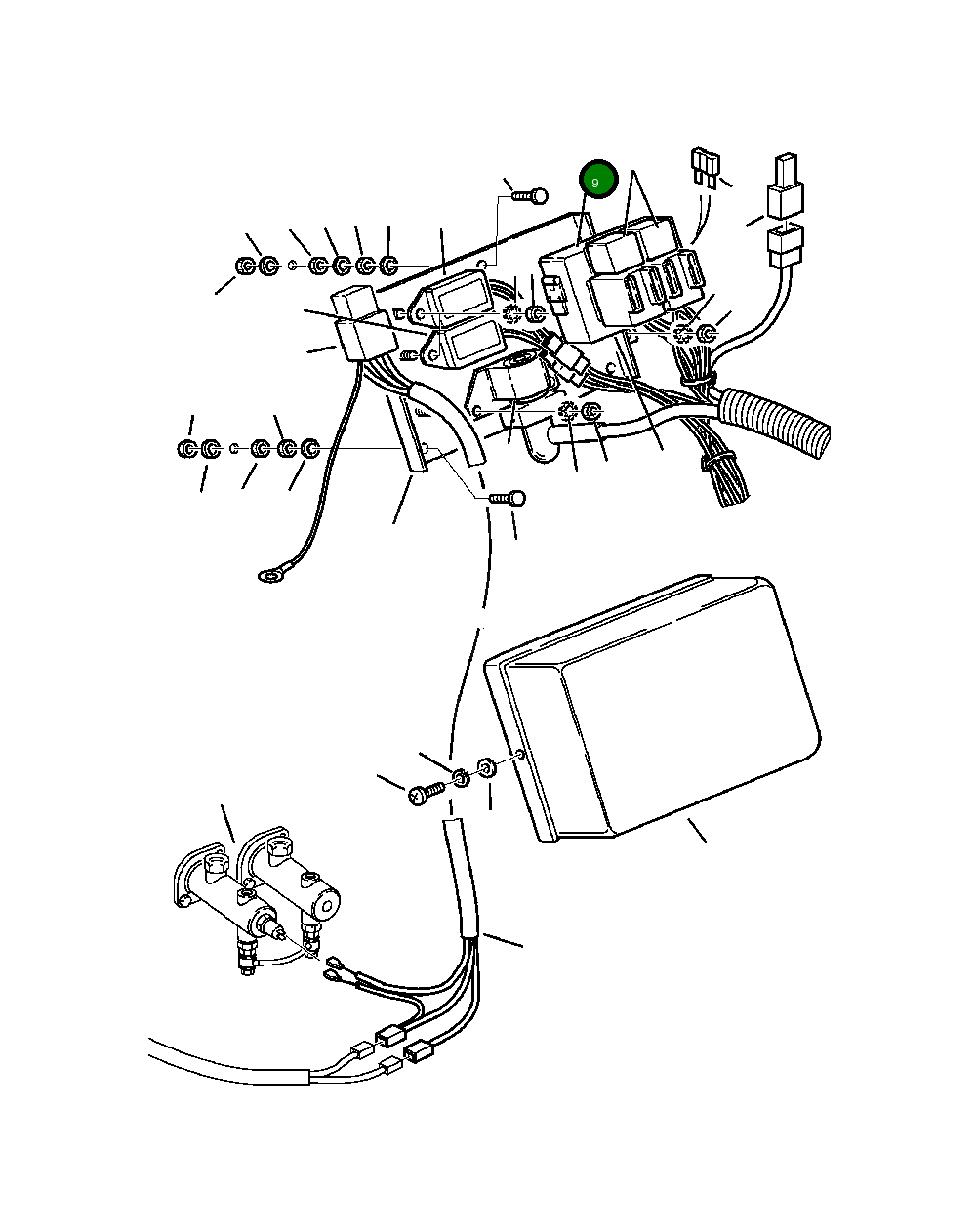 9