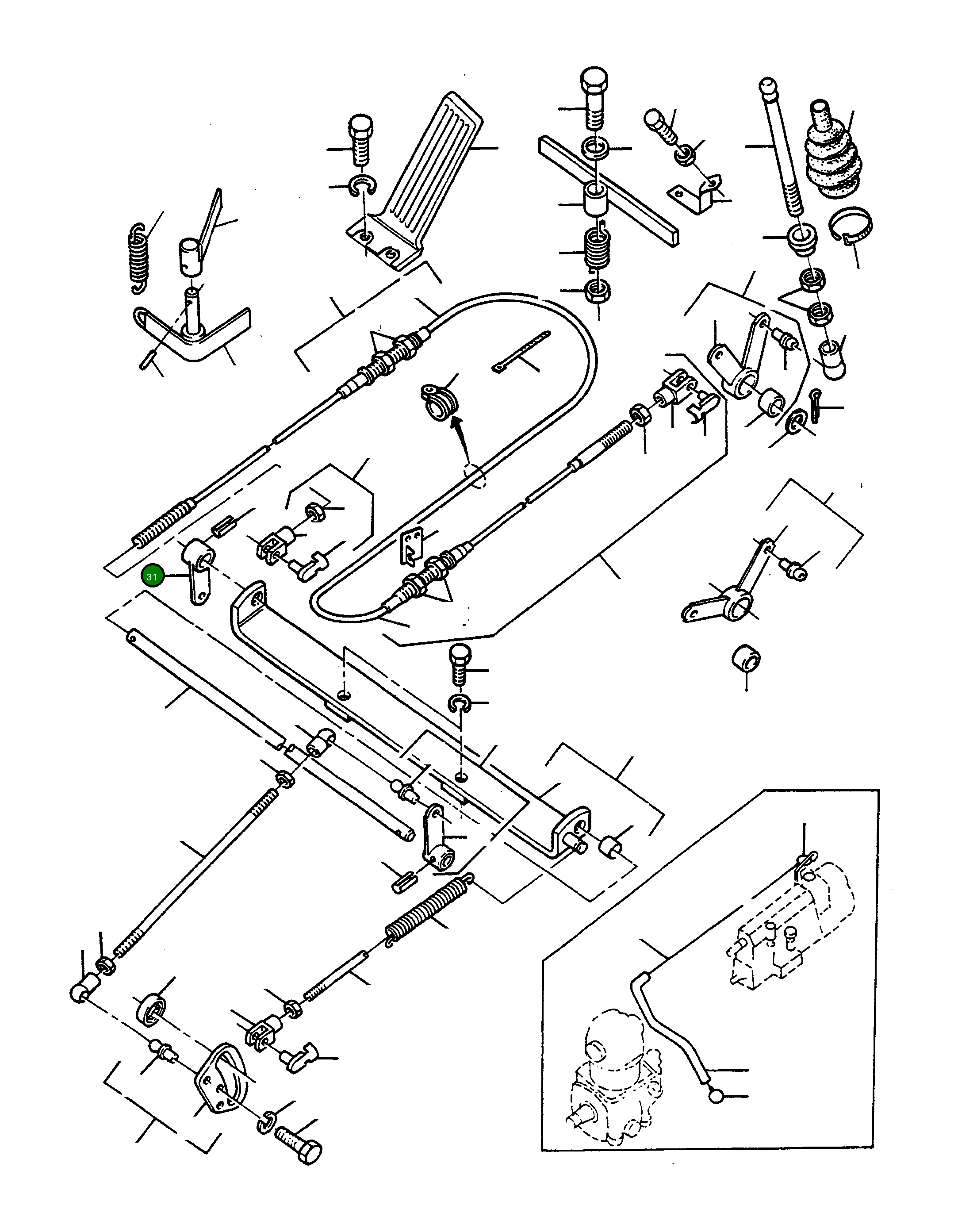 31