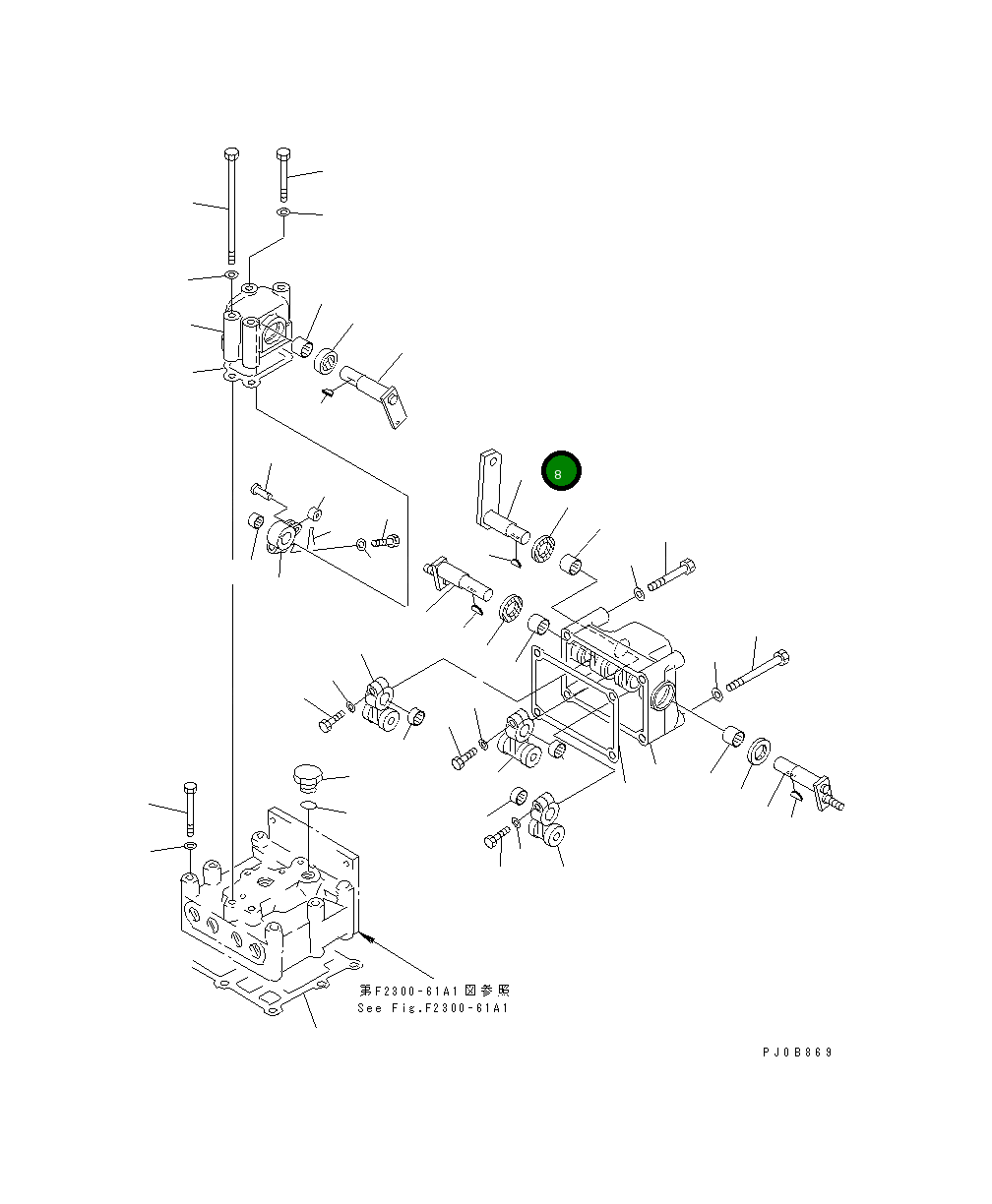 8

第F2300-61A1図参照
See Fig.F2300-61A1

PJ0B869