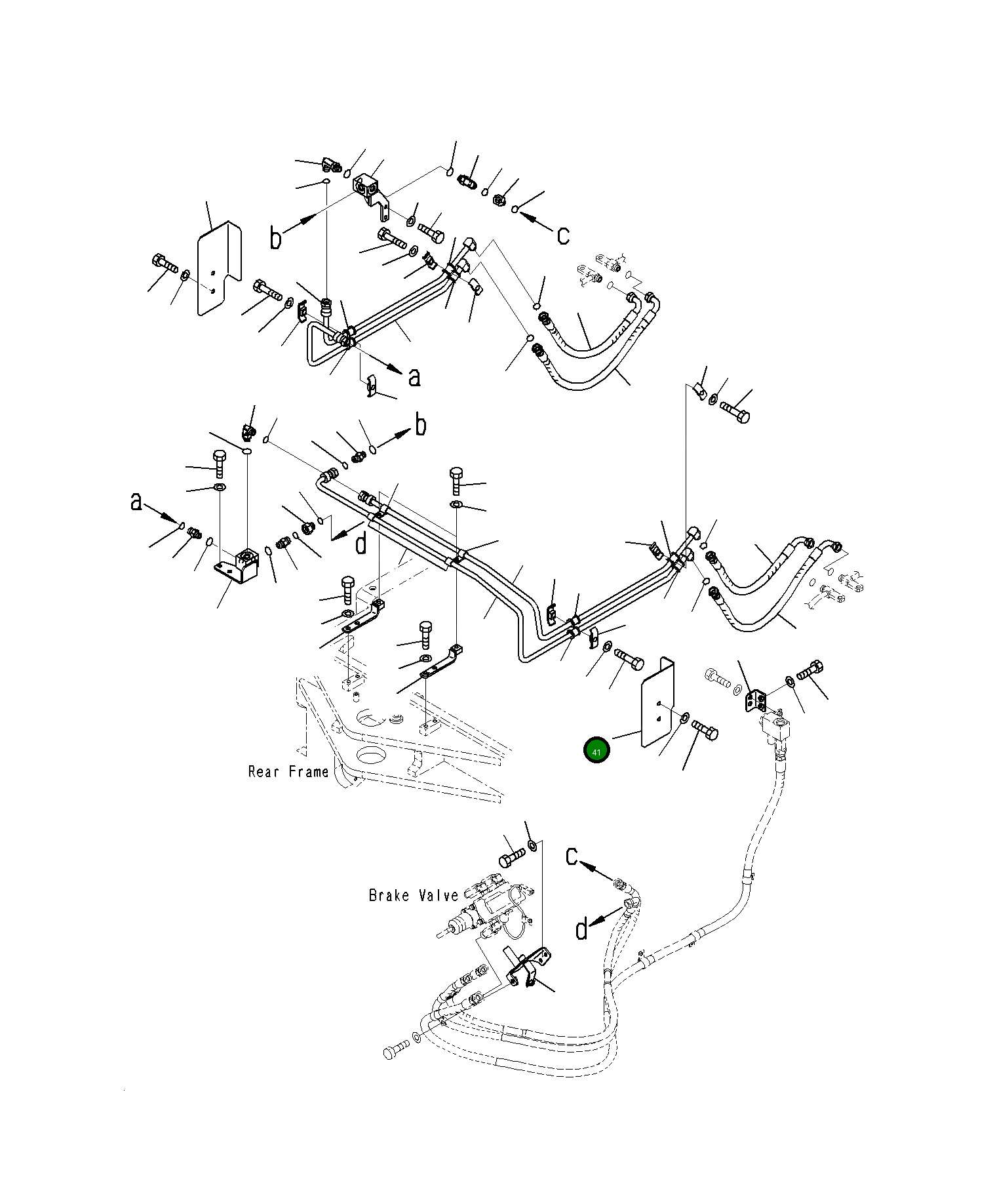 b
c
a
b
a
d
41
Rear Frame
c
Brake Valve
d