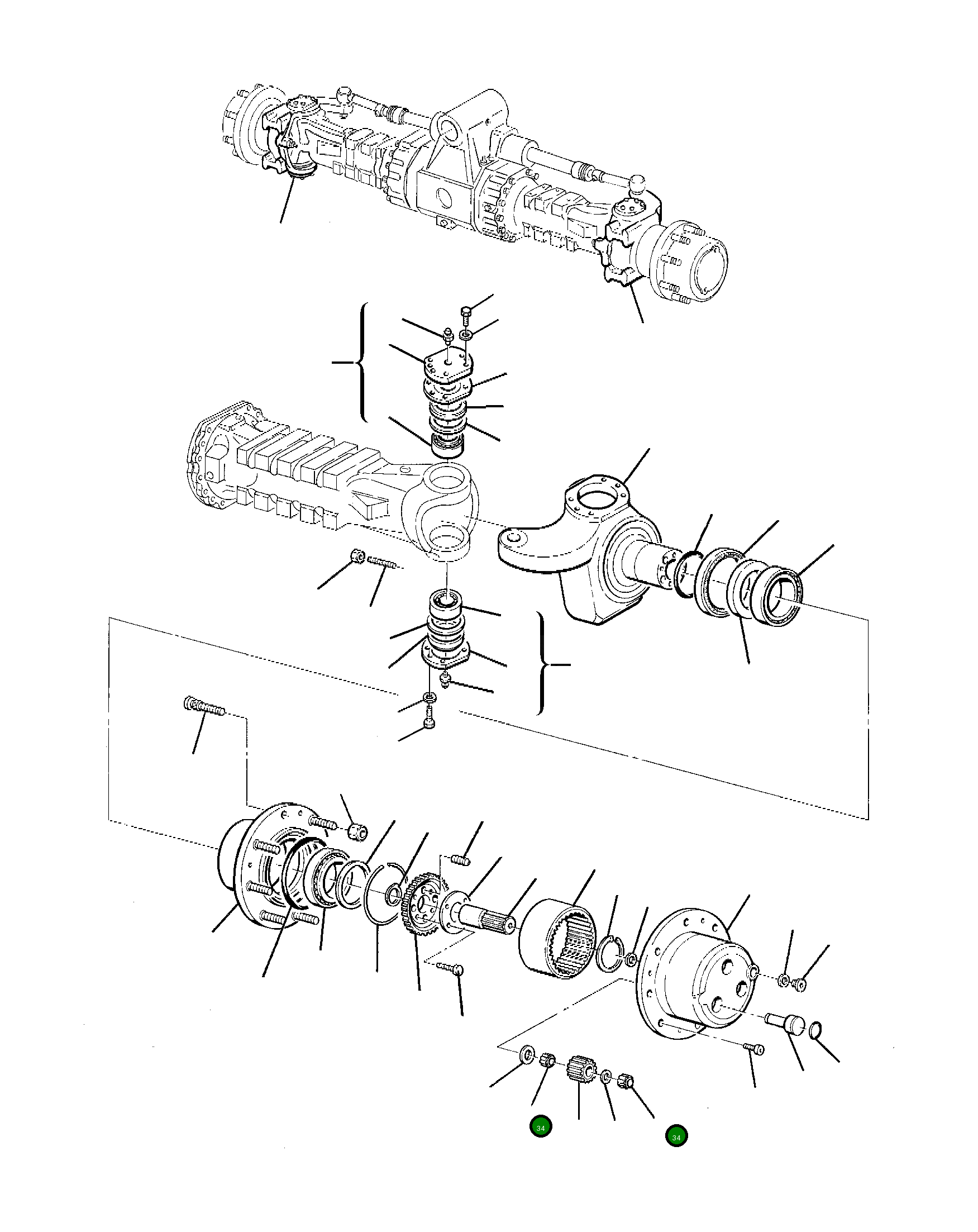 34

34