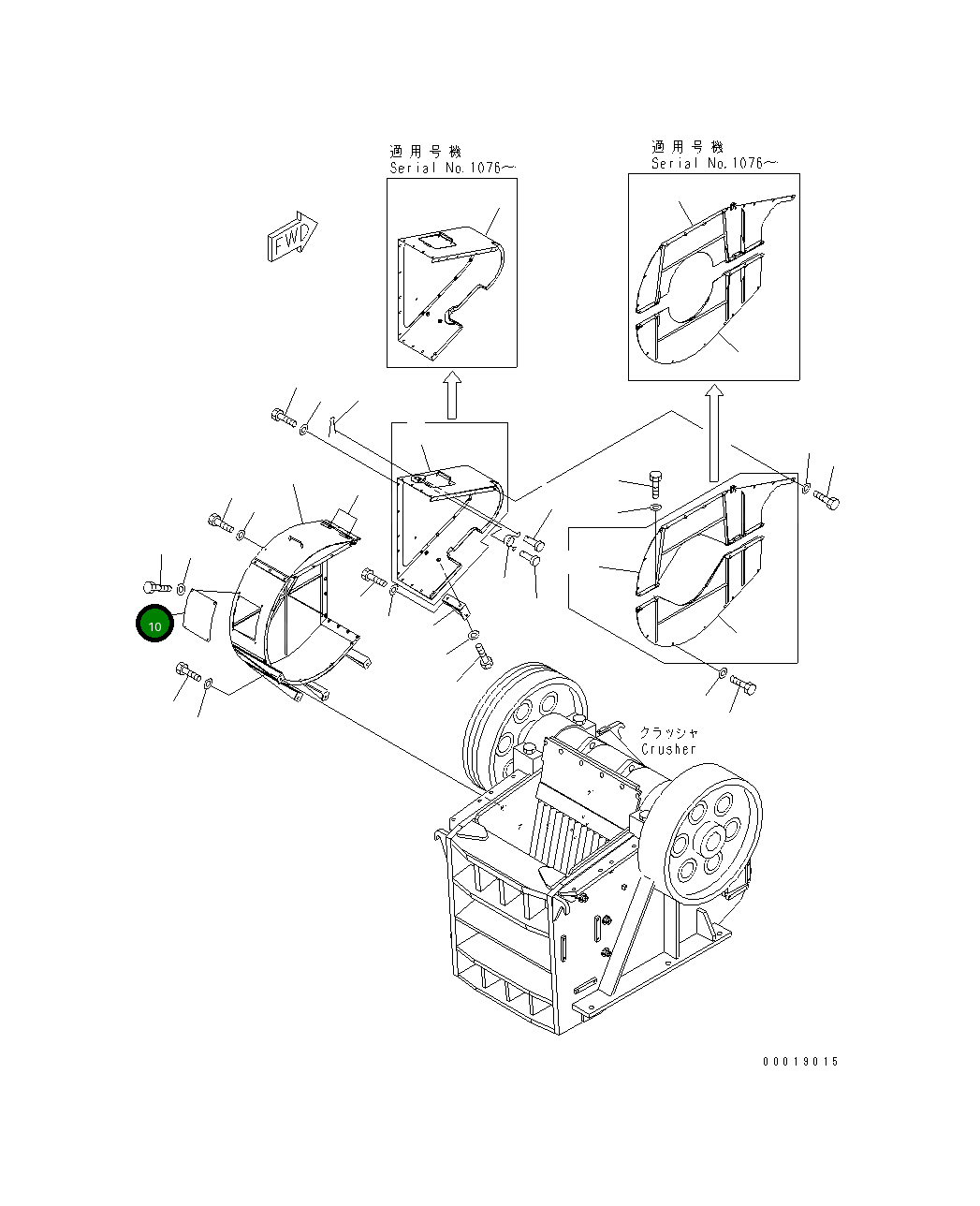 適用号機
Serial No.1076～

適用号機
Serial No.1076～

FWD

10

クラッシャ
Crusher

00019015