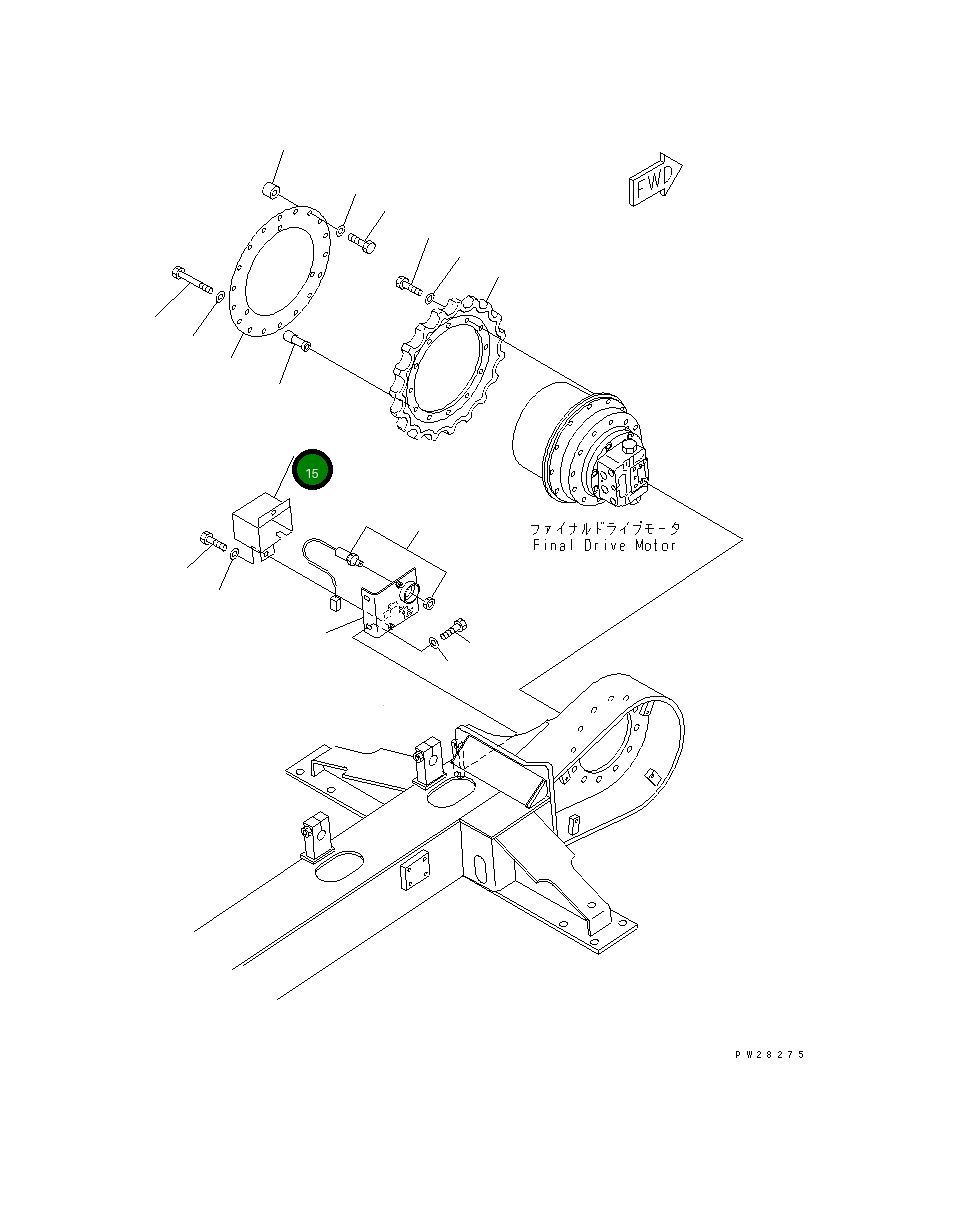 FWD

15

ファイナルドライブモータ
Final Drive Motor

PW28275