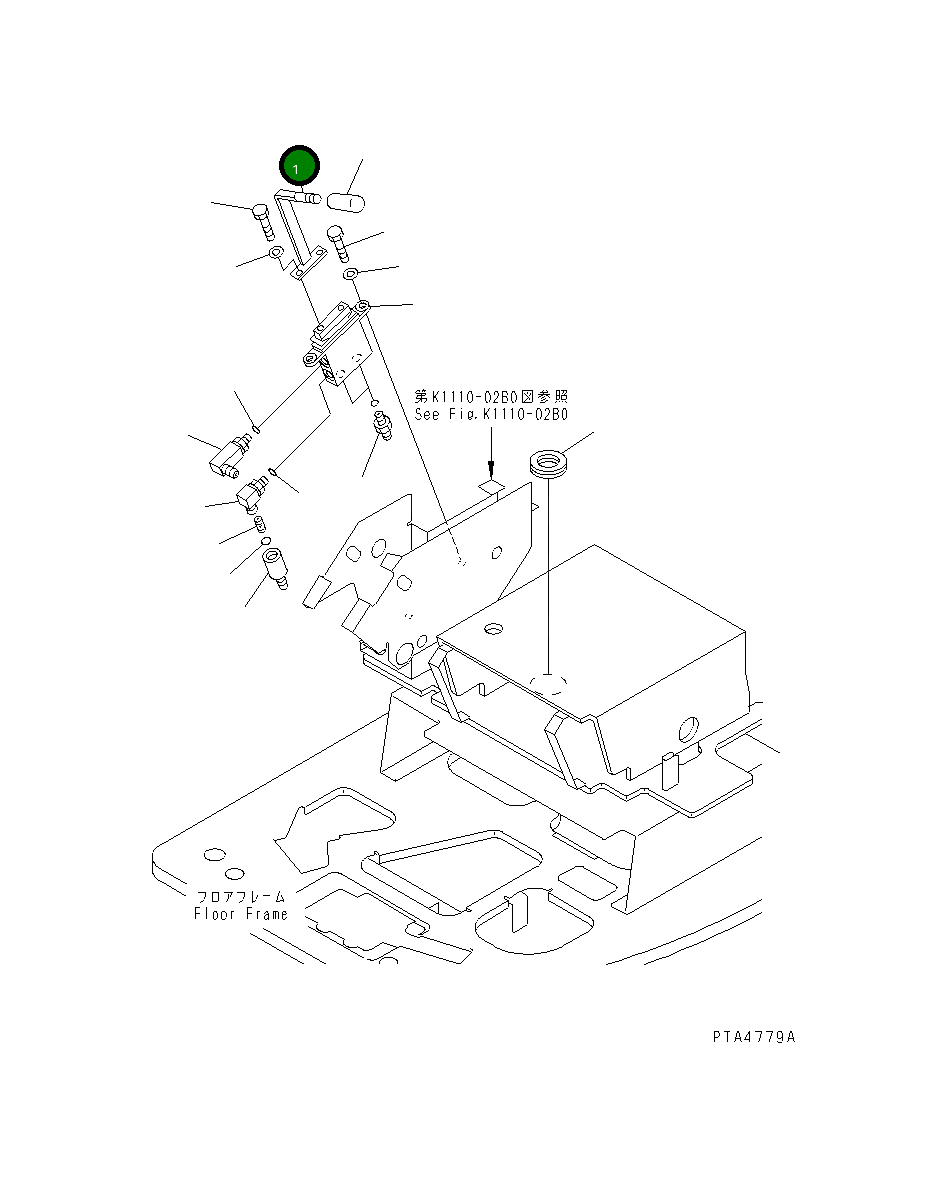 1

第K1110-02B0図参照
See Fig.K1110-02B0

フロアフレーム
Floor Frame

PTA4779A