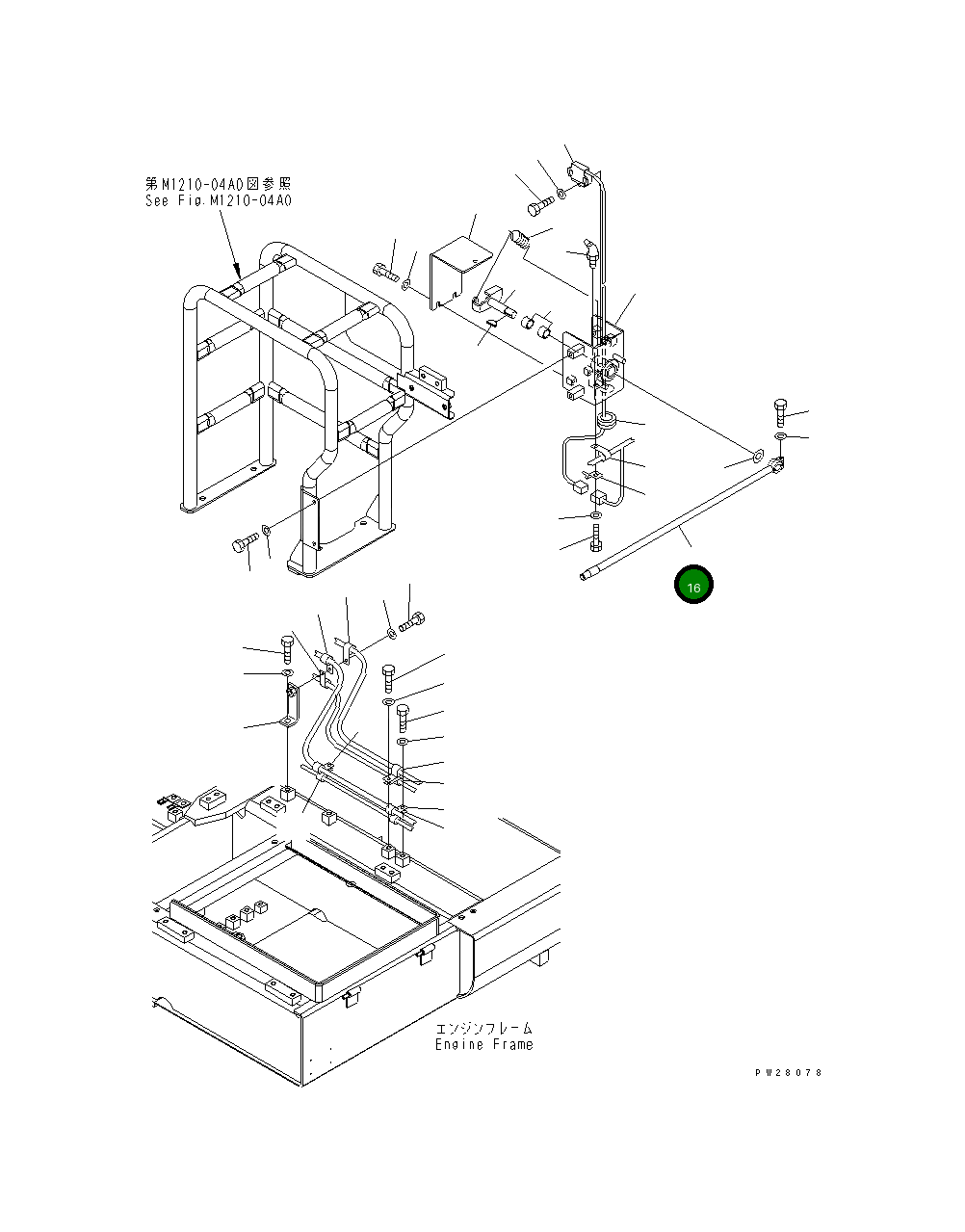 第M1210-04A0図参照
See Fig.M1210-04A0

16

エンジンフレーム
Engine Frame

PW28078