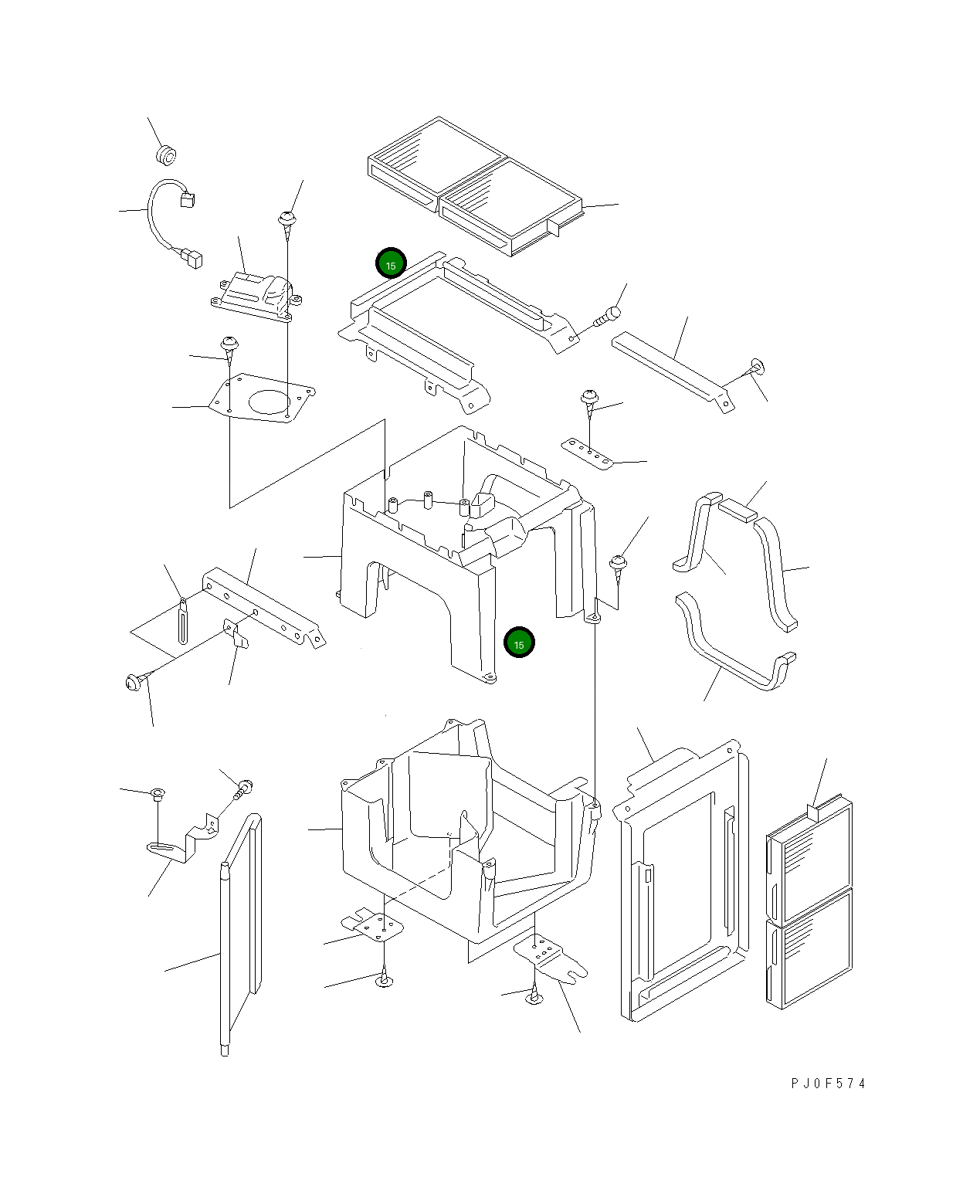 15

15

PJ0F574