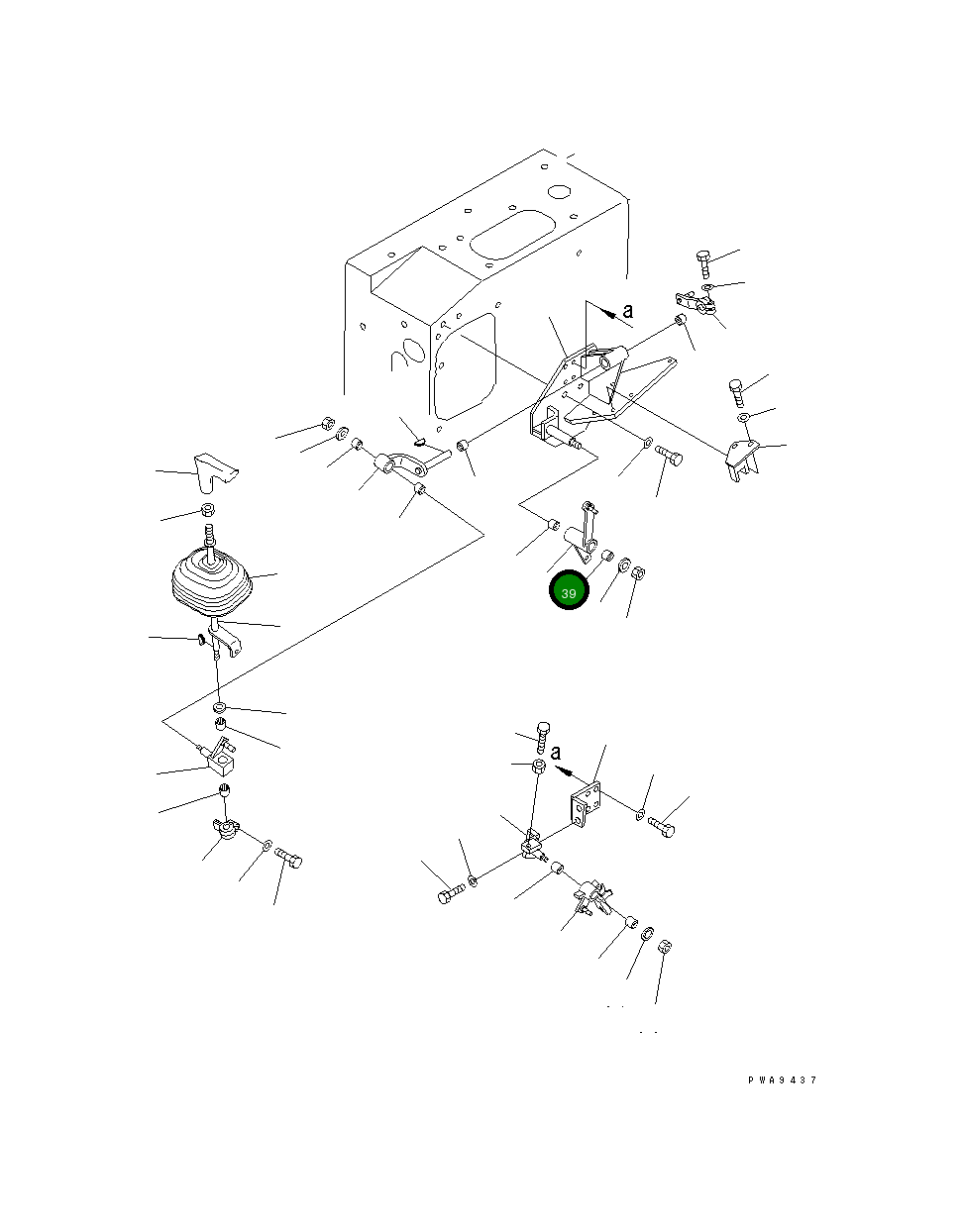 a

39

a

PWA9437