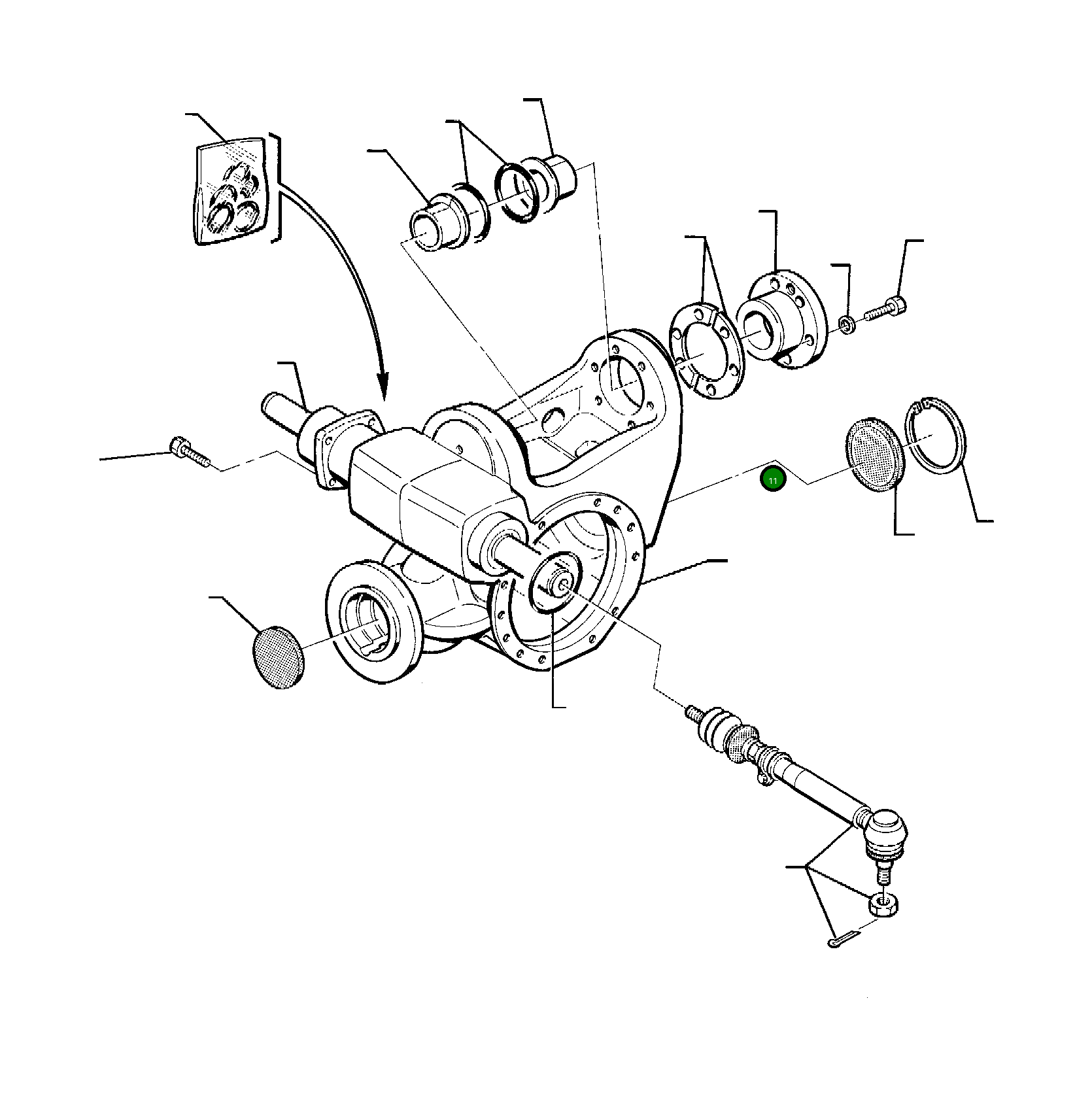 11