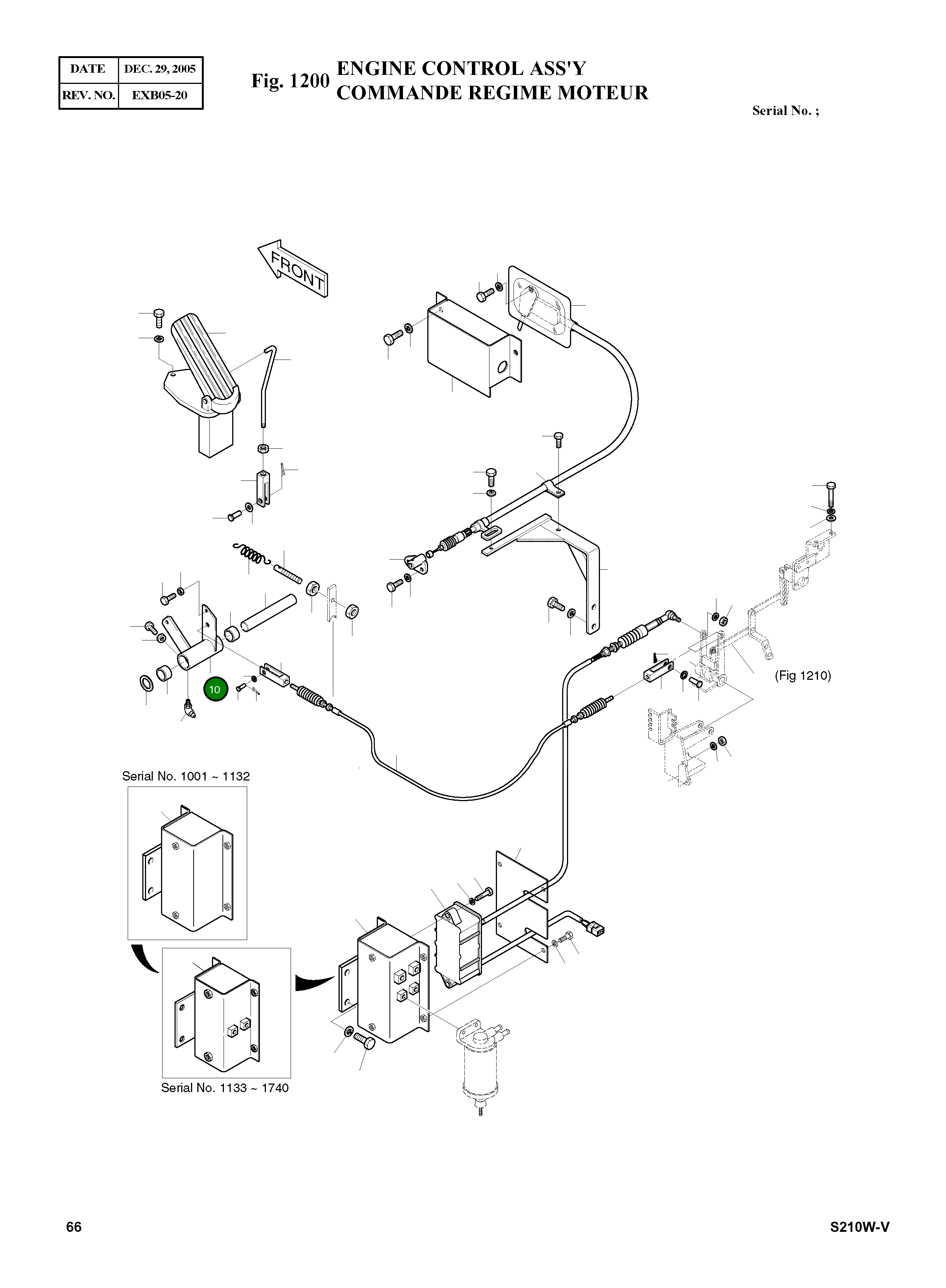 | DATE | DEC. 29, 2005 |
|---|---|
| REV. NO. | EXB05-20 |

Fig. 1200 ENGINE CONTROL ASS'Y
COMMANDE REGIME MOTEUR

Serial No. ;

FRONT

10

(Fig 1210)

Serial No. 1001 ~ 1132

Serial No. 1133 ~ 1740

66

S210W-V