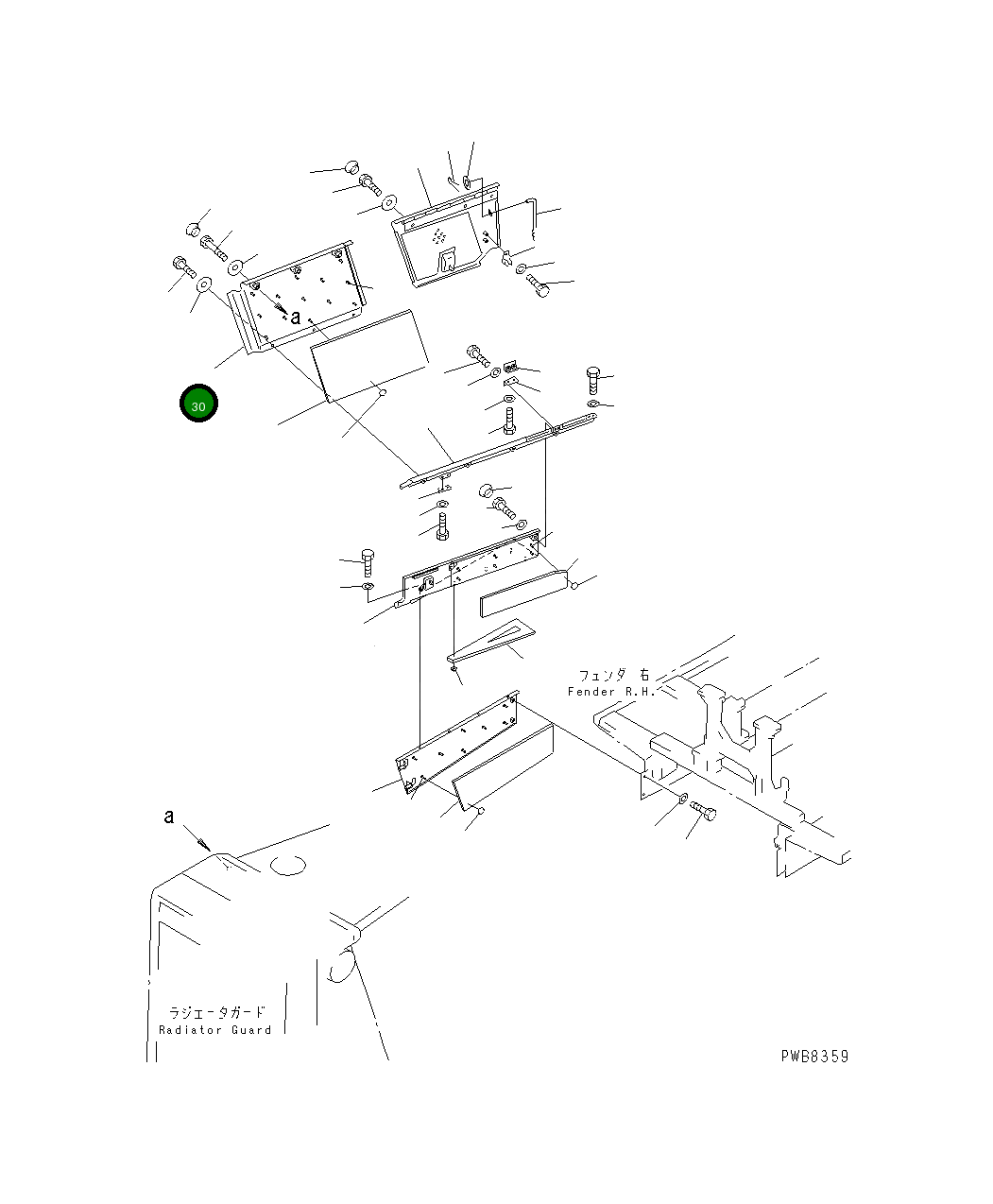 a

30

フェンダ 右
Fender R.H.

a

ラジエータガード
Radiator Guard

PWB8359