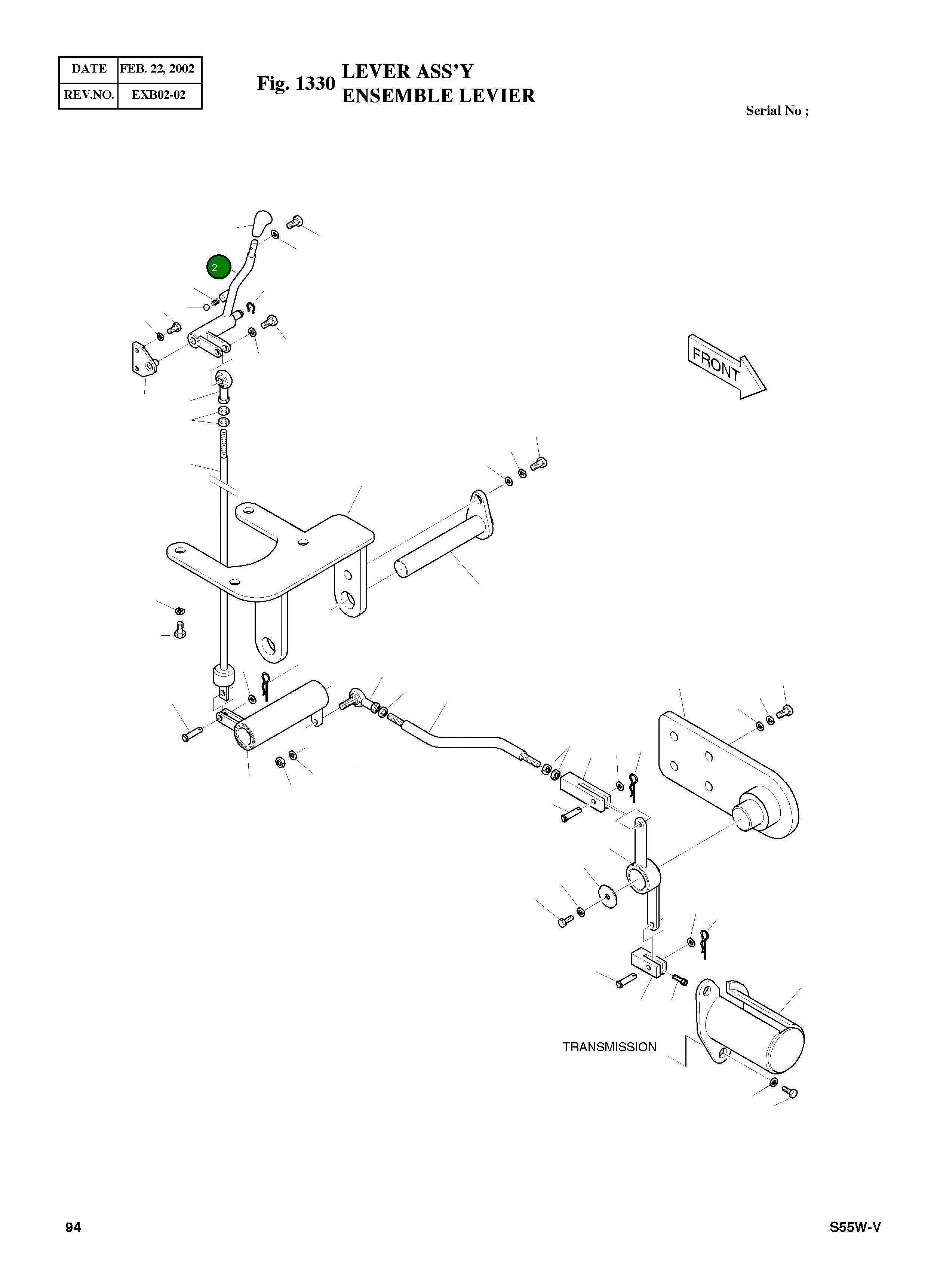 | DATE | FEB. 22, 2002 |
|---|---|
| REV.NO. | EXB02-02 |

Fig. 1330 LEVER ASS'Y
ENSEMBLE LEVIER

Serial No ;

2

FRONT

TRANSMISSION

94

S55W-V