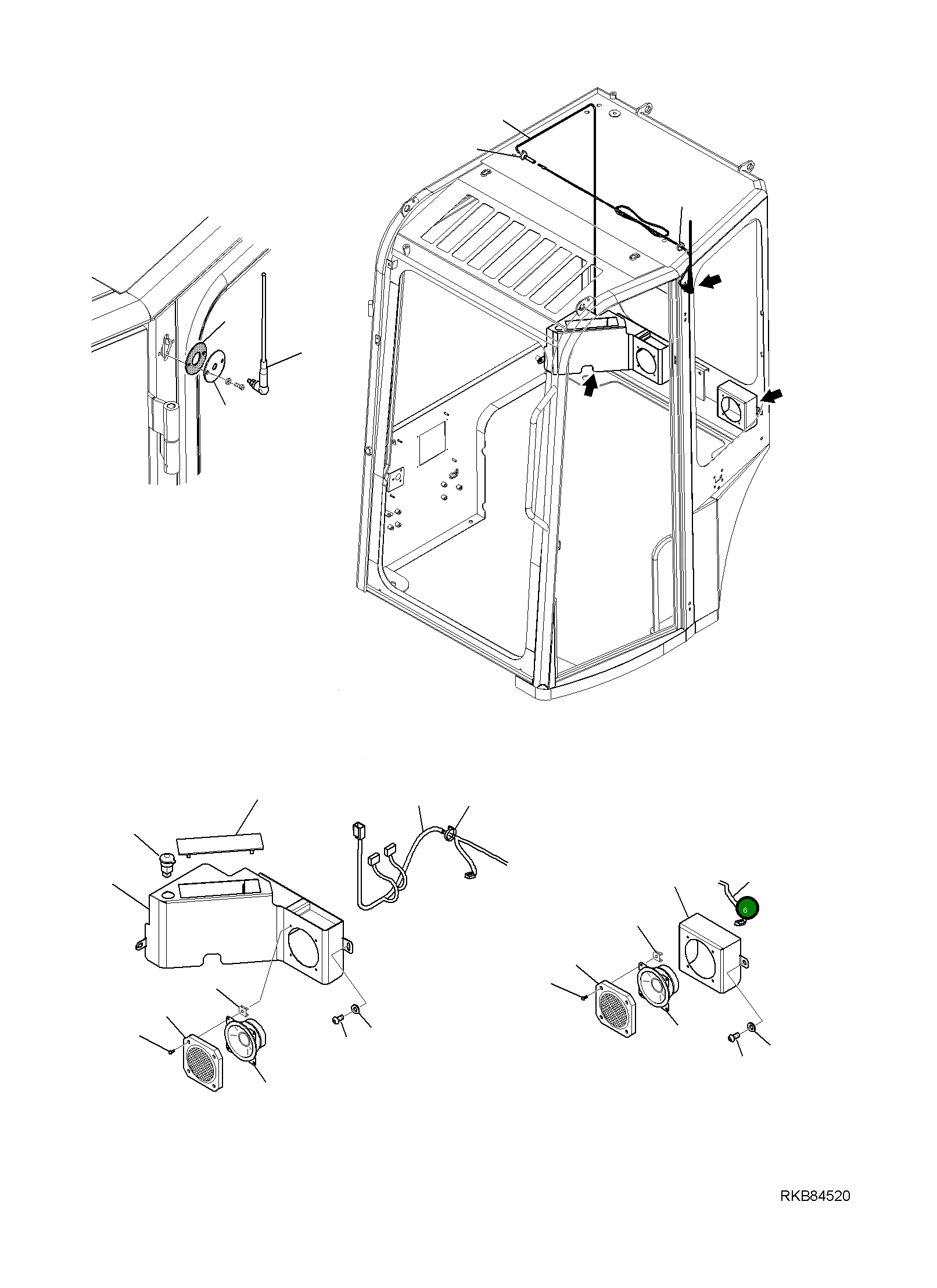 6

RKB84520